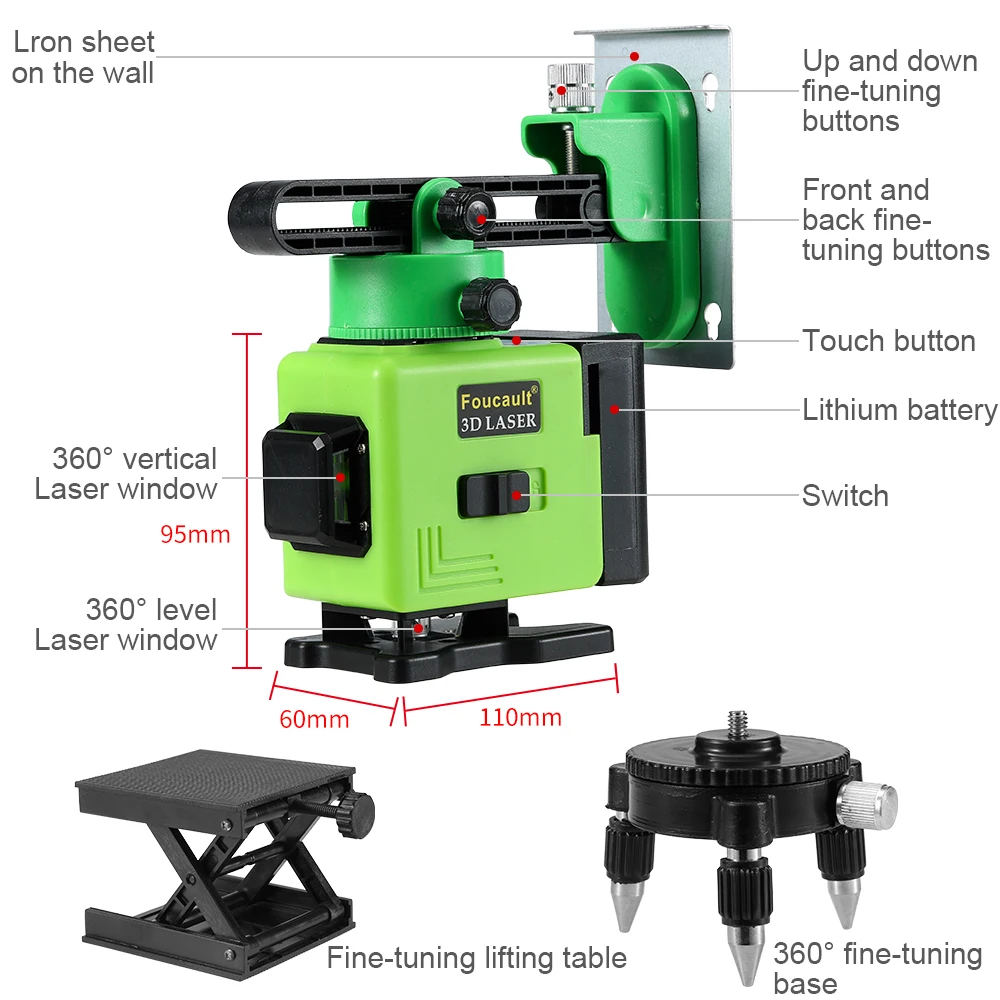 Lron sheet on the wall

Up and down fine-tuning buttons

Front and back fine-tuning buttons

Touch button

Lithium battery

Foucault®
3D LASER

360° vertical Laser window

Switch

95mm

360° level Laser window

60mm

110mm

Fine-tuning lifting table

360° fine-tuning base