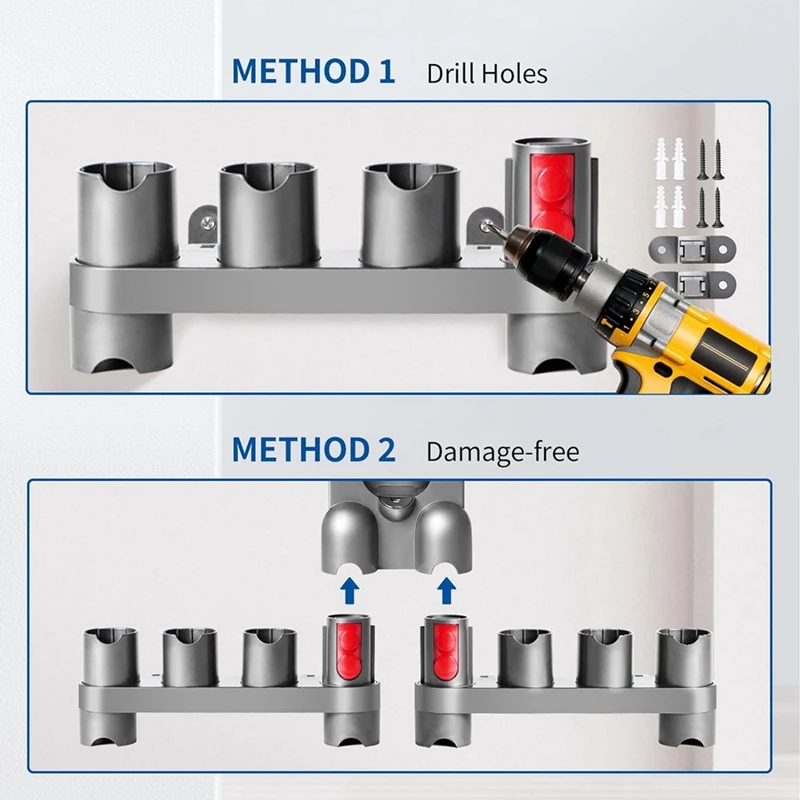 METHOD 1 Drill Holes

METHOD 2 Damage-free