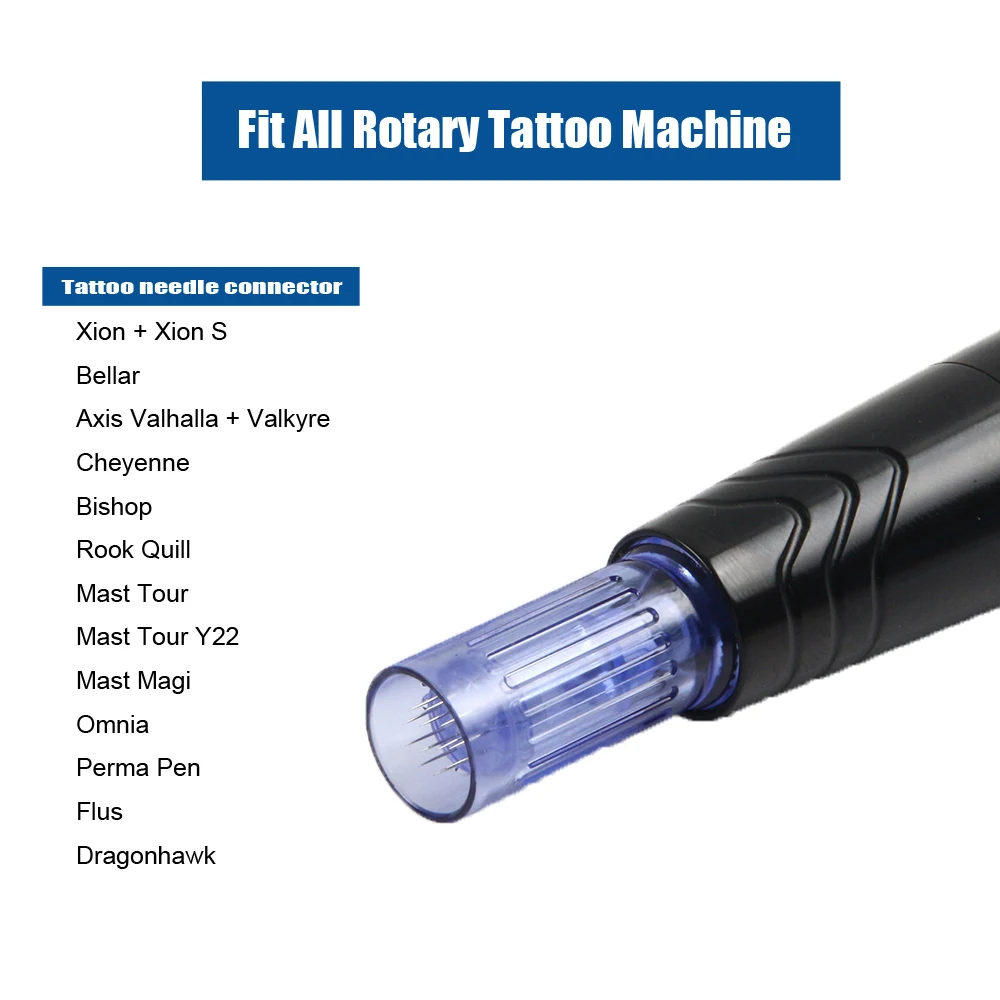 Fit All Rotary Tattoo Machine

Tattoo needle connector

Xion + Xion S
Bellar
Axis Valhalla + Valkyre
Cheyenne
Bishop
Rook Quill
Mast Tour
Mast Tour Y22
Mast Magi
Omnia
Perma Pen
Flus
Dragonhawk