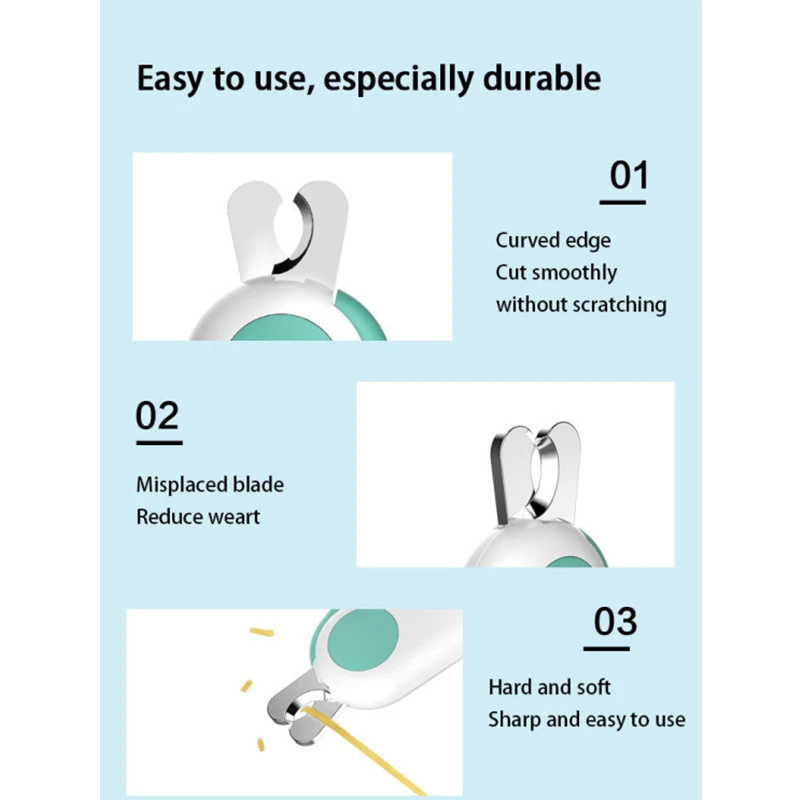 Easy to use, especially durable

01

Curved edge
Cut smoothly
without scratching

02

Misplaced blade
Reduce weart

03

Hard and soft
Sharp and easy to use