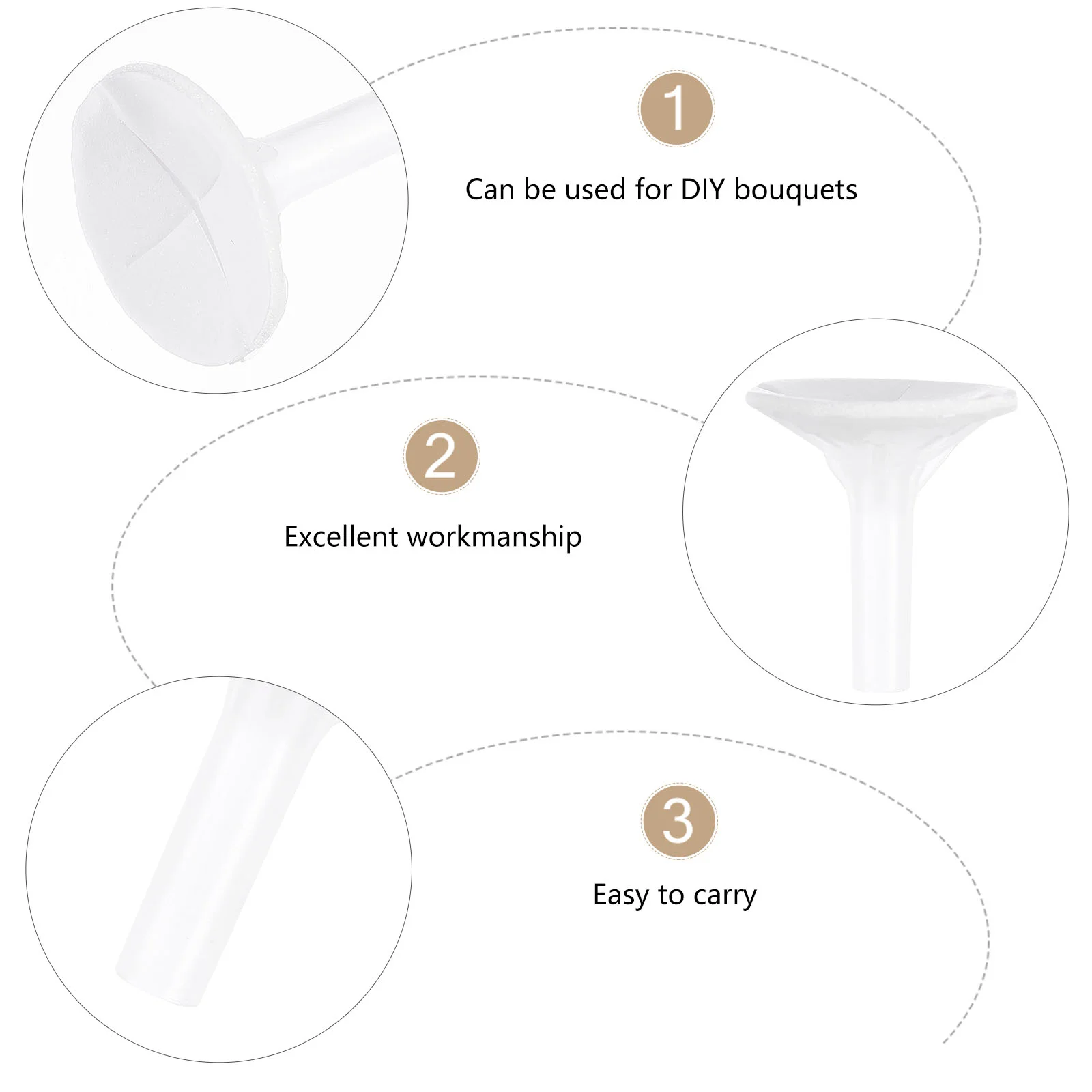 1

Can be used for DIY bouquets

2

Excellent workmanship

3

Easy to carry