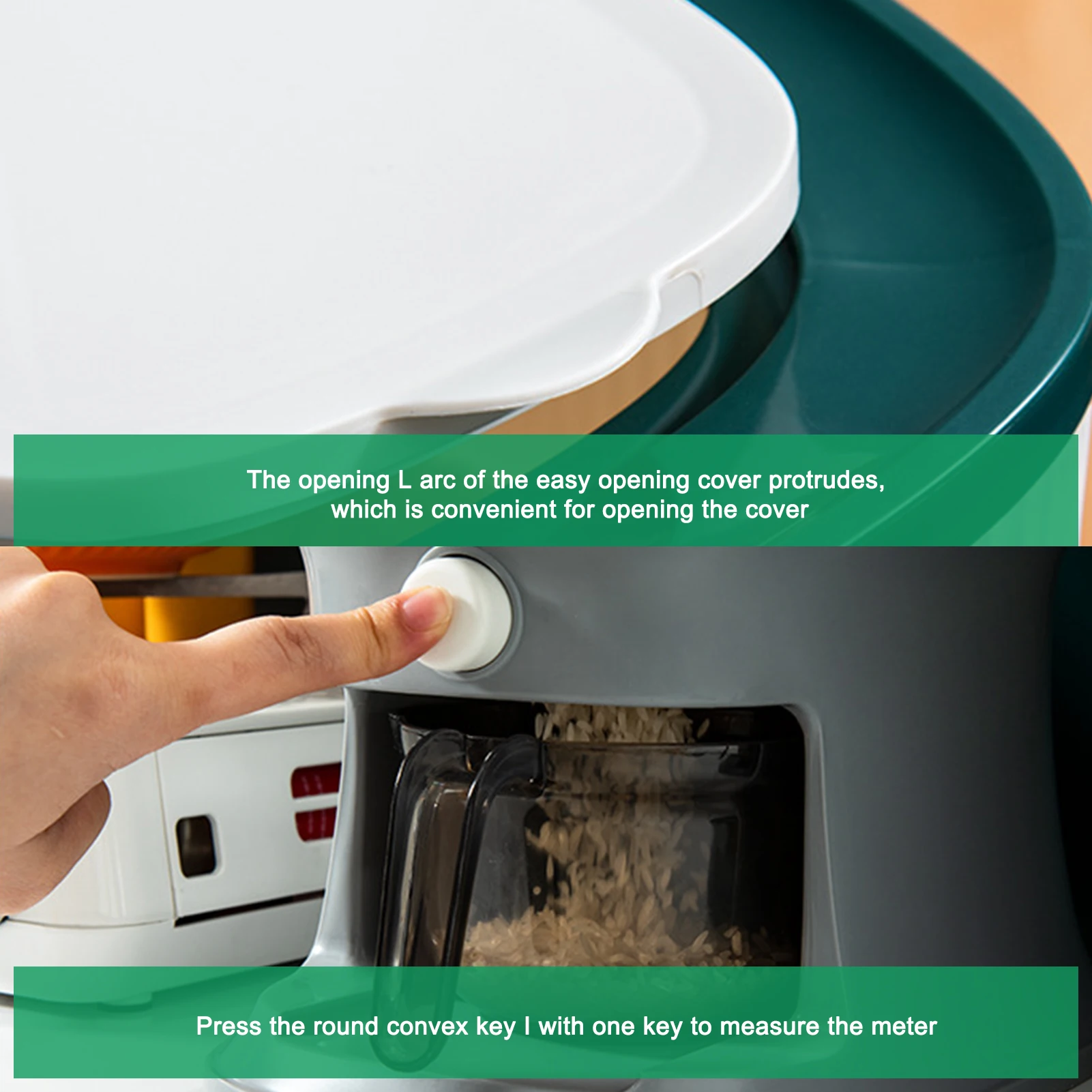 The opening L arc of the easy opening cover protrudes, which is convenient for opening the cover

Press the round convex key I with one key to measure the meter