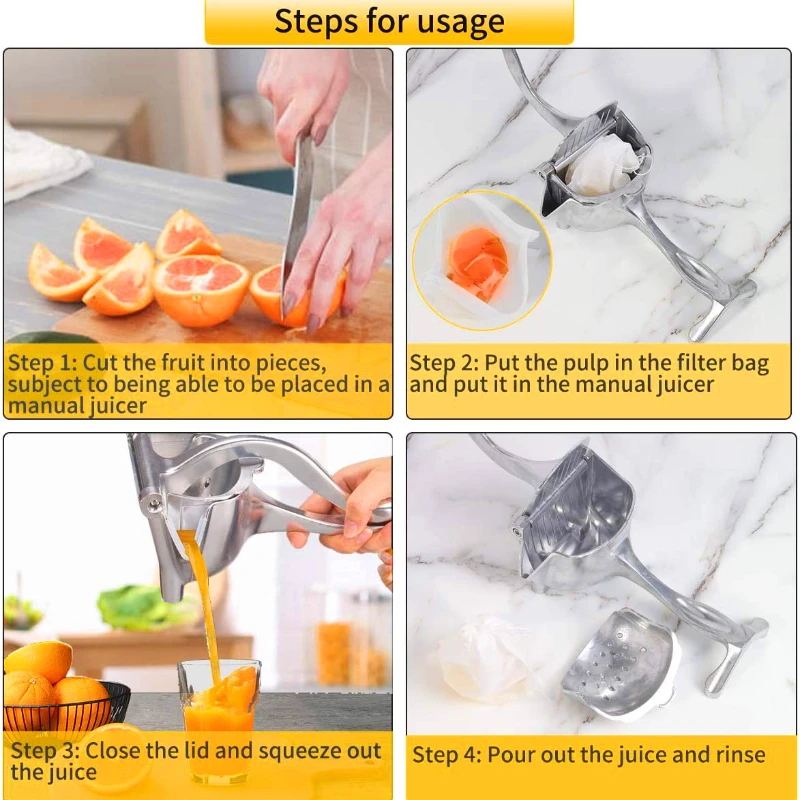 Steps for usage

Step 1: Cut the fruit into pieces, subject to being able to be placed in a manual juicer

Step 2: Put the pulp in the filter bag and put it in the manual juicer

Step 3: Close the lid and squeeze out the juice

Step 4: Pour out the juice and rinse