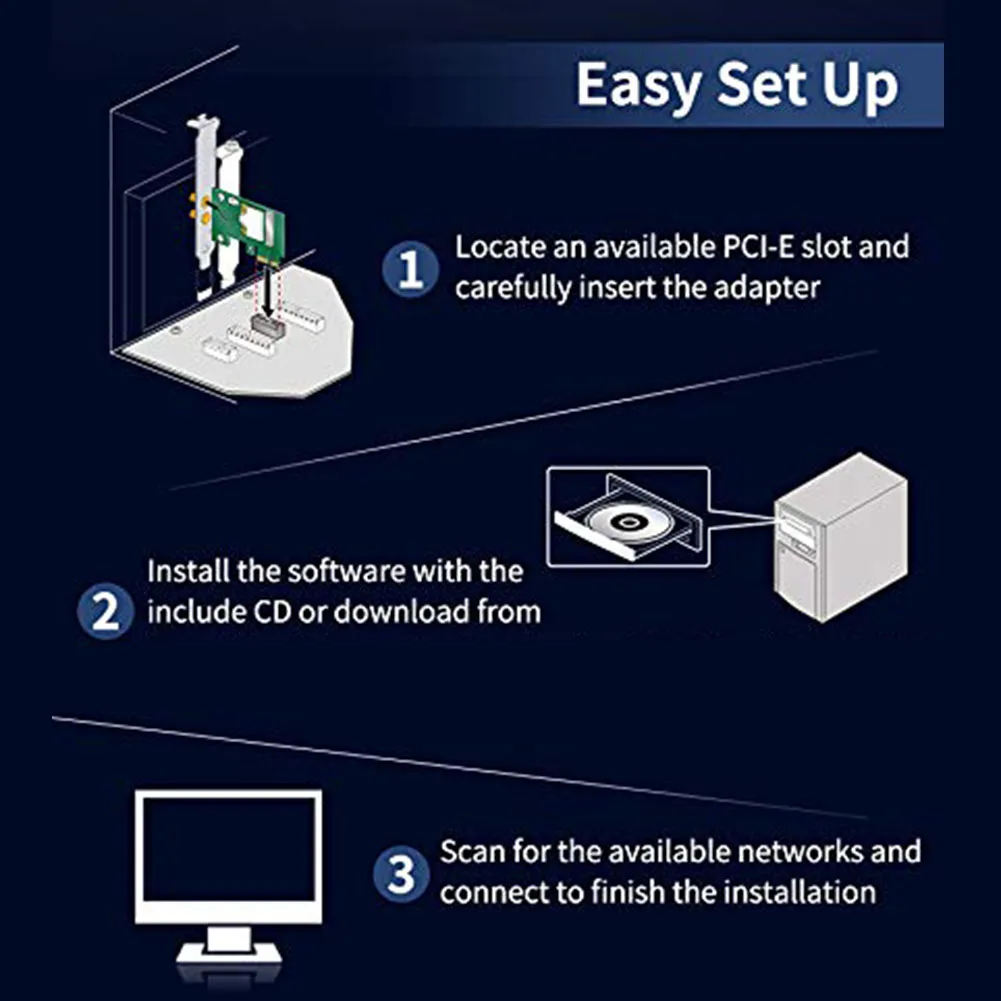 Easy Set Up

1 Locate an available PCI-E slot and carefully insert the adapter

2 Install the software with the include CD or download from

3 Scan for the available networks and connect to finish the installation