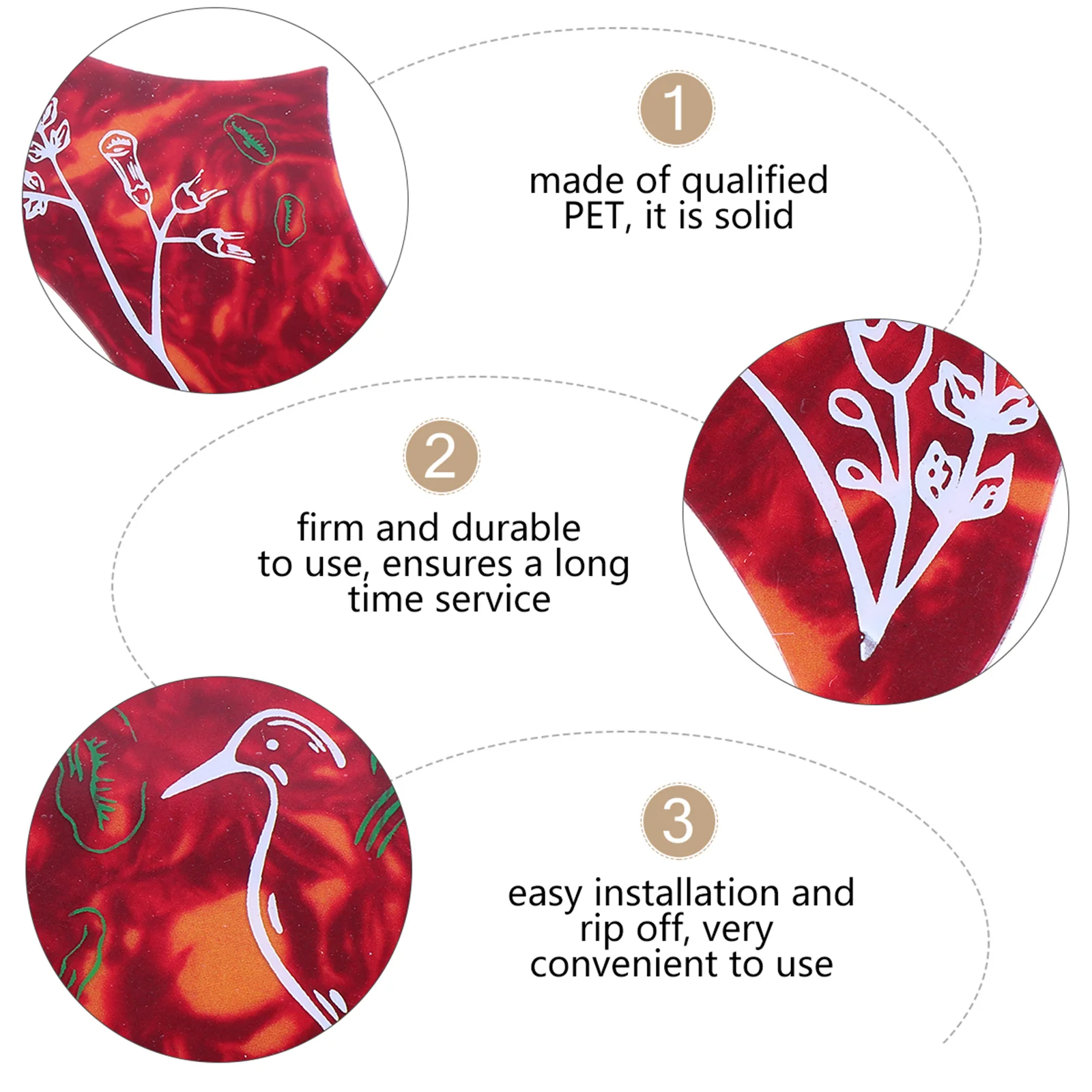 1

made of qualified PET, it is solid

2

firm and durable to use, ensures a long time service

3

easy installation and rip off, very convenient to use