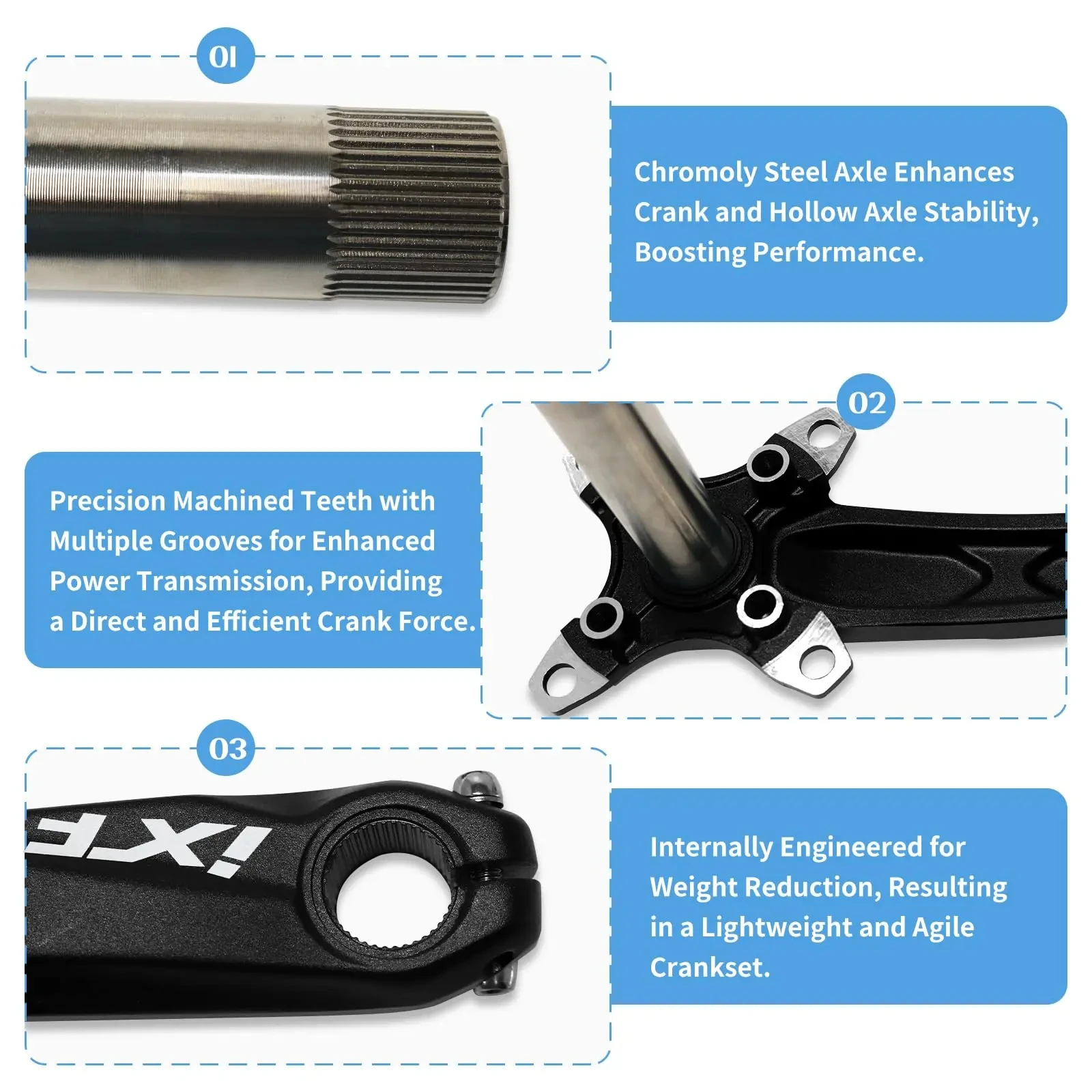 01

Chromoly Steel Axle Enhances Crank and Hollow Axle Stability, Boosting Performance.

02

Precision Machined Teeth with Multiple Grooves for Enhanced Power Transmission, Providing a Direct and Efficient Crank Force.

03

IXF

Internally Engineered for Weight Reduction, Resulting in a Lightweight and Agile Crankset.