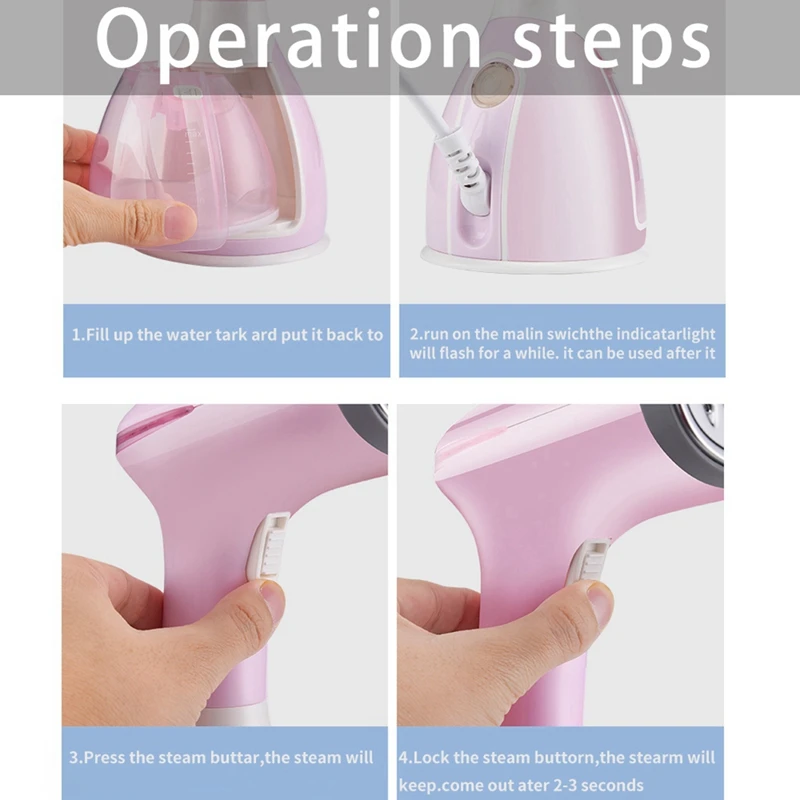 Operation steps

1.Fill up the water tark ard put it back to

2.run on the malin swichthe indicatarlight will flash for a while. it can be used after it

3.Press the steam buttar,the steam will

4.Lock the steam buttorn,the stearm will keep.come out ater 2-3 seconds