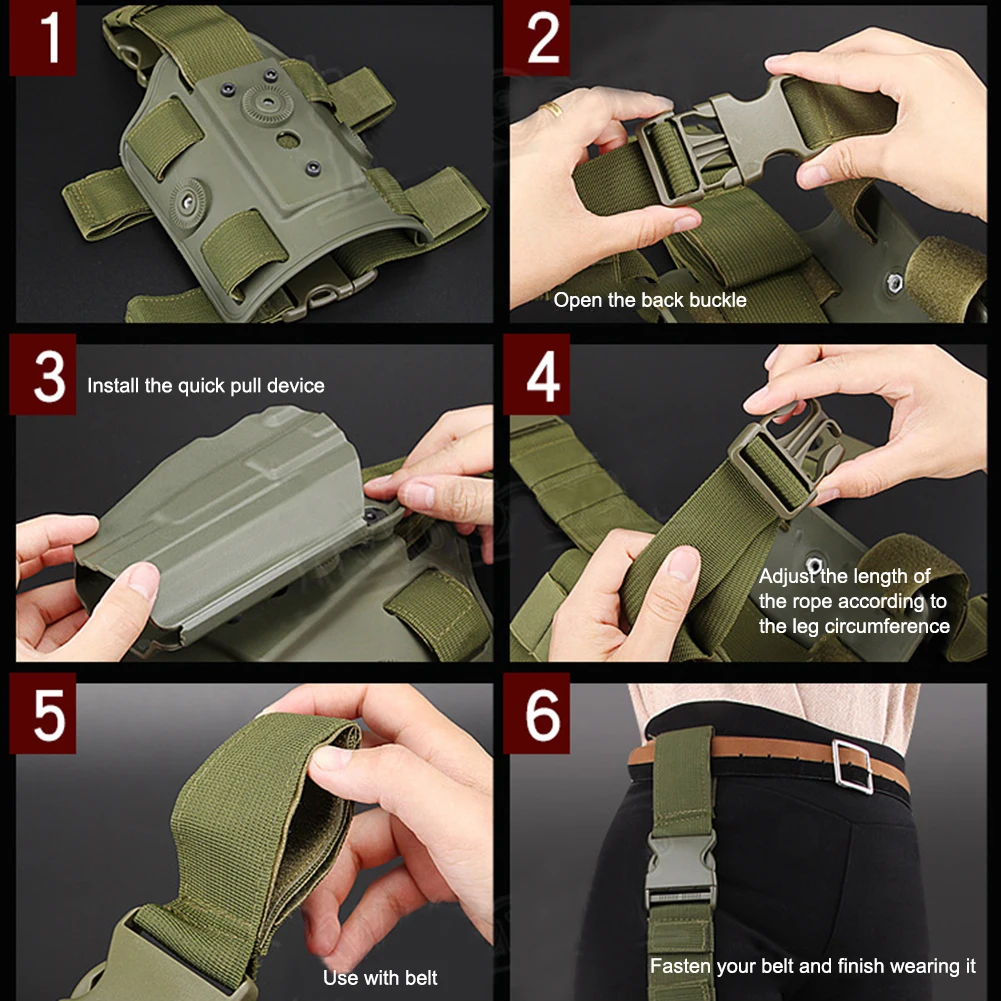 1

2

Open the back buckle

3

Install the quick pull device

4

Adjust the length of the rope according to the leg circumference

5

Use with belt

6

Fasten your belt and finish wearing it