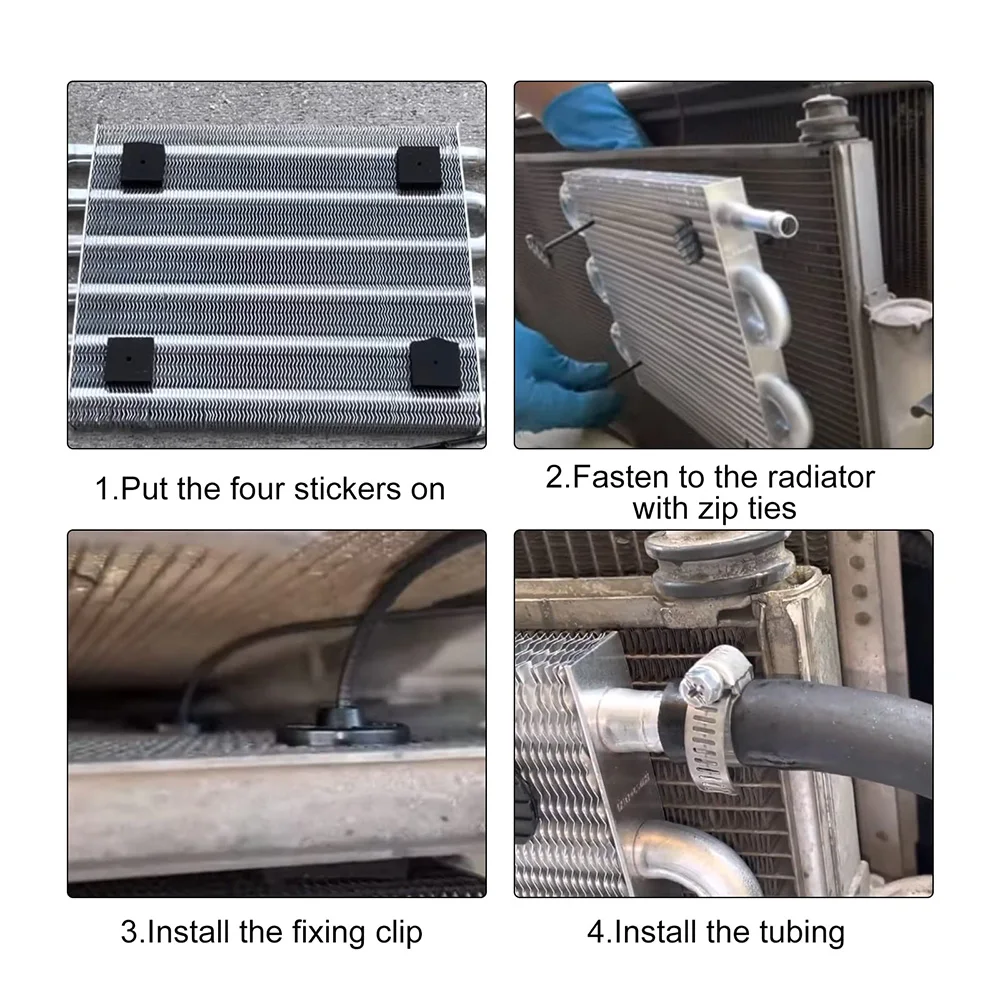 1.Put the four stickers on

2.Fasten to the radiator with zip ties

3.Install the fixing clip

4.Install the tubing