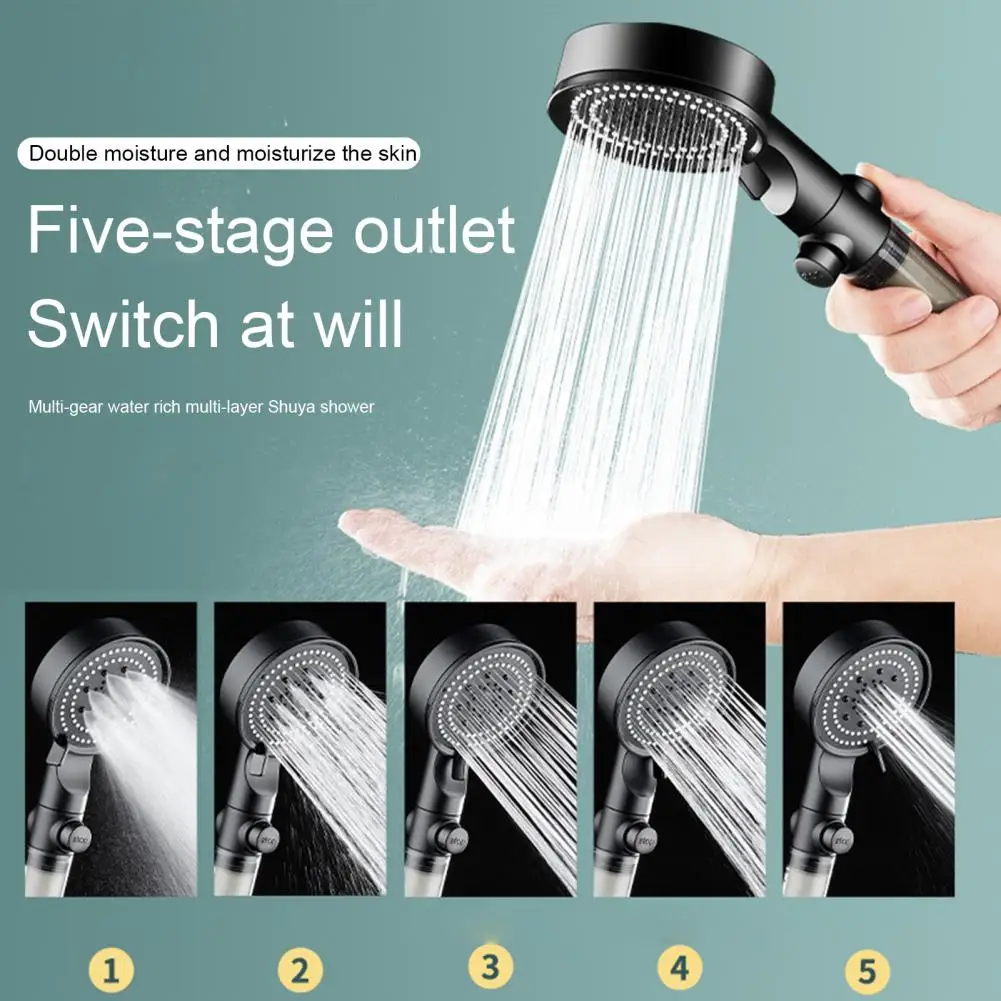 Double moisture and moisturize the skin

Five-stage outlet
Switch at will

Multi-gear water rich multi-layer Shuya shower

1
2
3
4
5