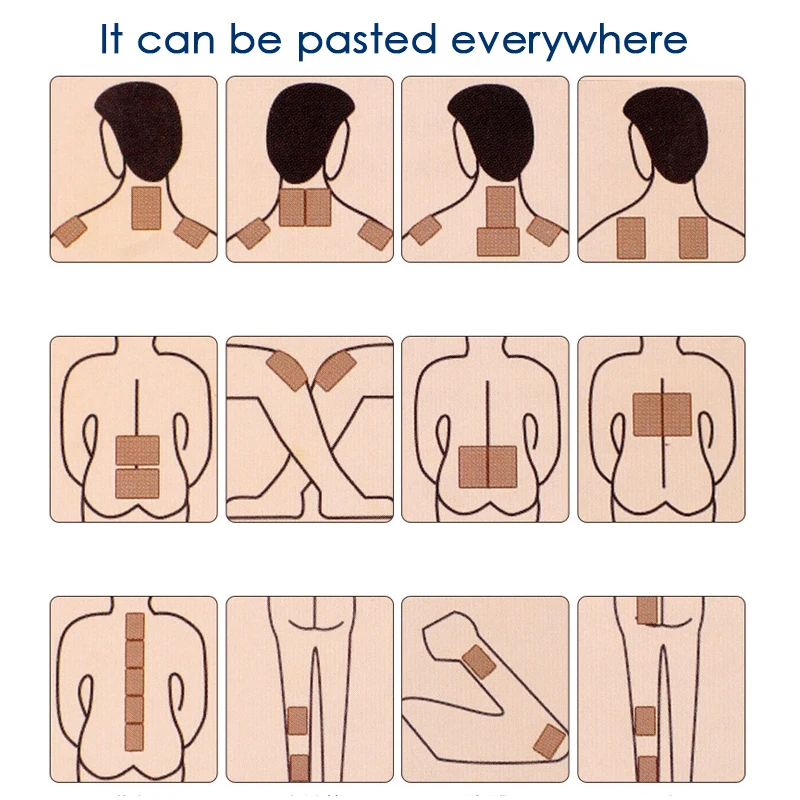 It can be pasted everywhere