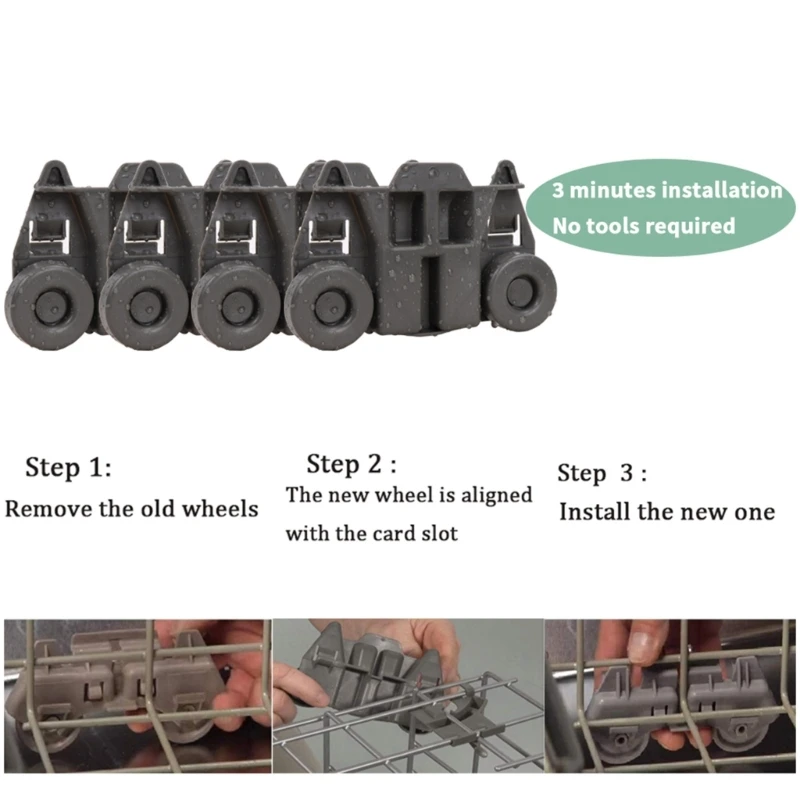 3 minutes installation
No tools required

Step 1:
Remove the old wheels

Step 2 :
The new wheel is aligned with the card slot

Step 3 :
Install the new one