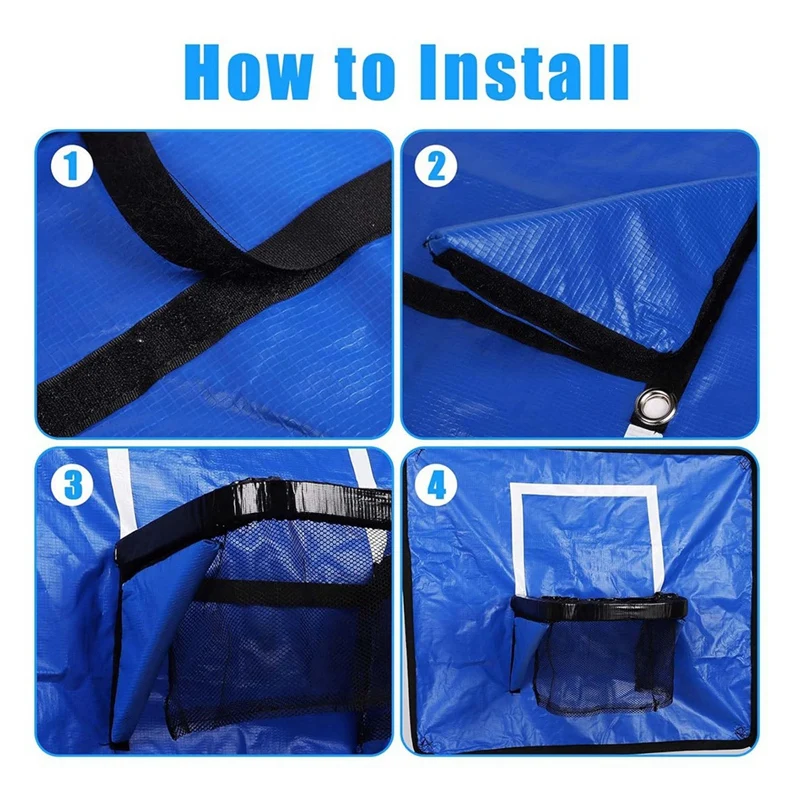 How to Install

1

2

3

4