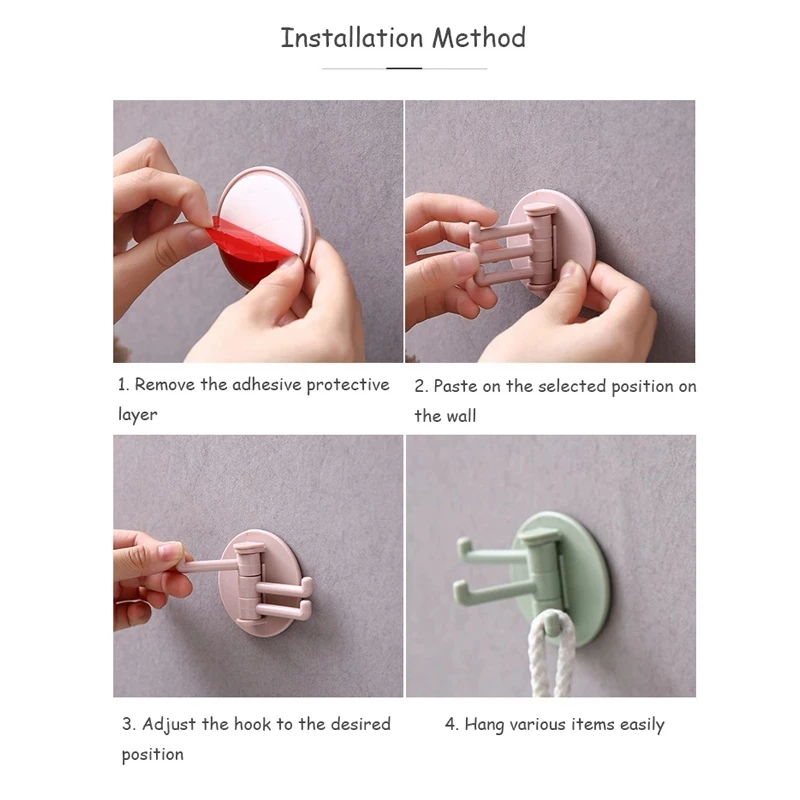 Installation Method

1. Remove the adhesive protective layer

2. Paste on the selected position on the wall

3. Adjust the hook to the desired position

4. Hang various items easily