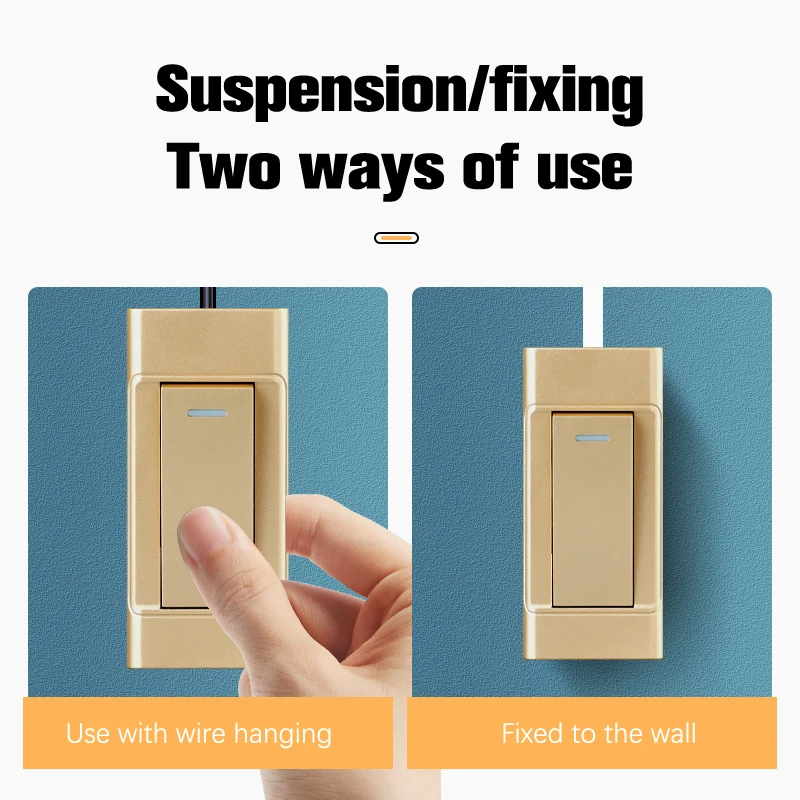 Suspension/fixing
Two ways of use

Use with wire hanging

Fixed to the wall