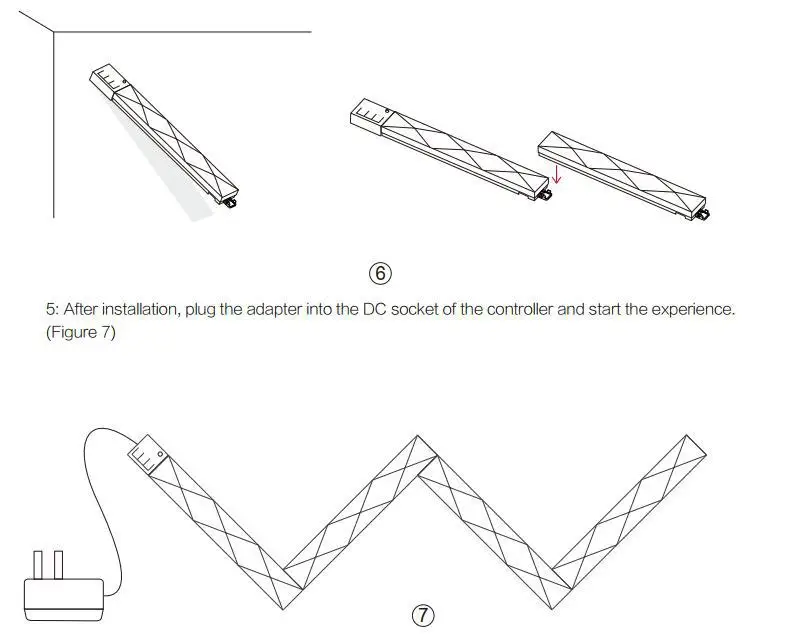 ⑥

5: After installation, plug the adapter into the DC socket of the controller and start the experience. (Figure 7)

⑦