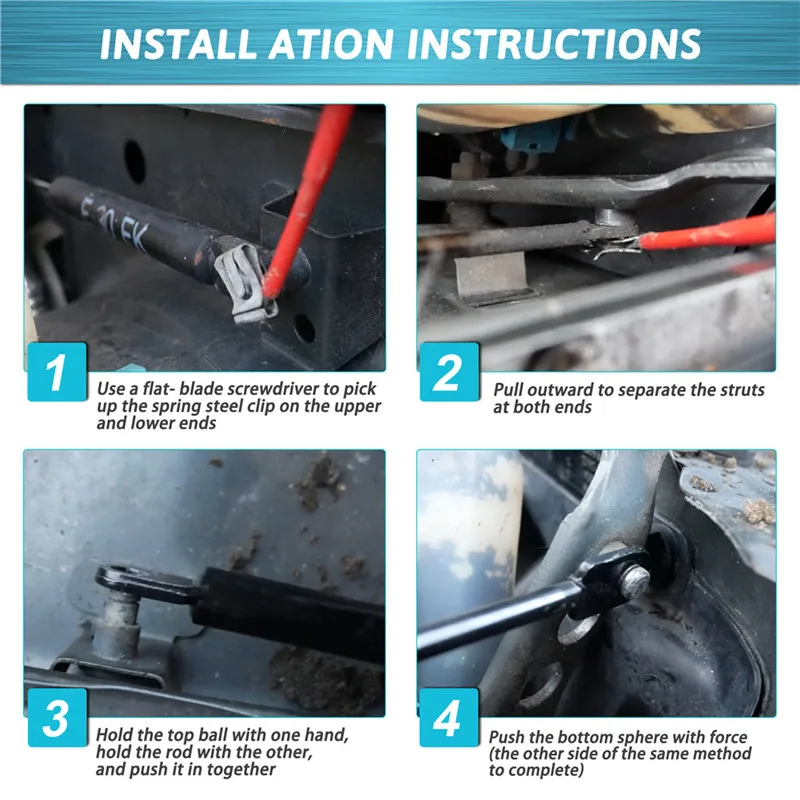 INSTALL ATION INSTRUCTIONS

1

Use a flat- blade screwdriver to pick up the spring steel clip on the upper and lower ends

2

Pull outward to separate the struts at both ends

3

Hold the top ball with one hand, hold the rod with the other, and push it in together

4

Push the bottom sphere with force (the other side of the same method to complete)