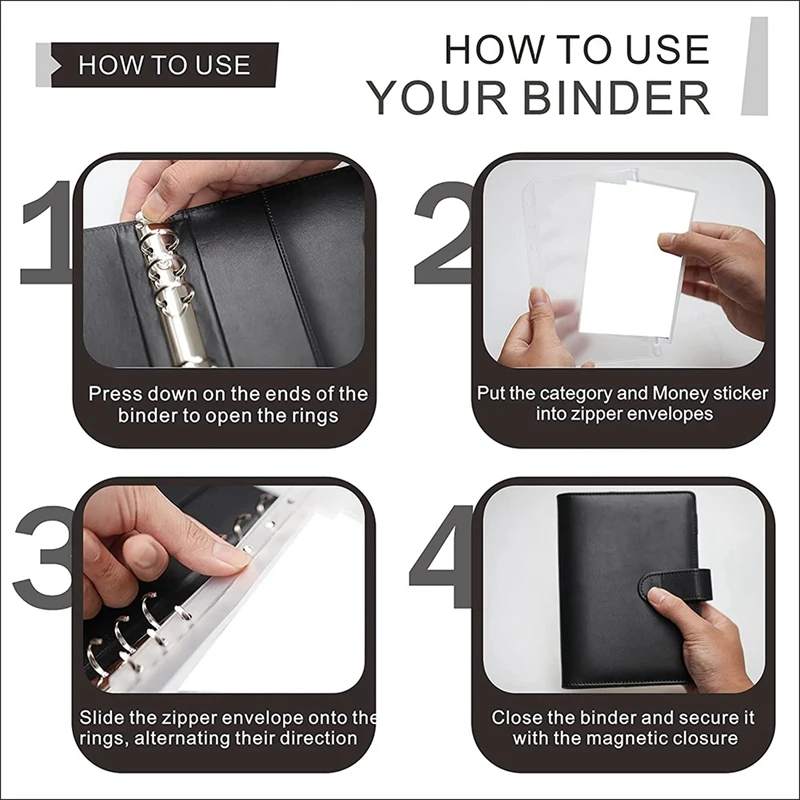 HOW TO USE

HOW TO USE
YOUR BINDER

1

Press down on the ends of the binder to open the rings

2

Put the category and Money sticker into zipper envelopes

3

Slide the zipper envelope onto the rings, alternating their direction

4

Close the binder and secure it with the magnetic closure