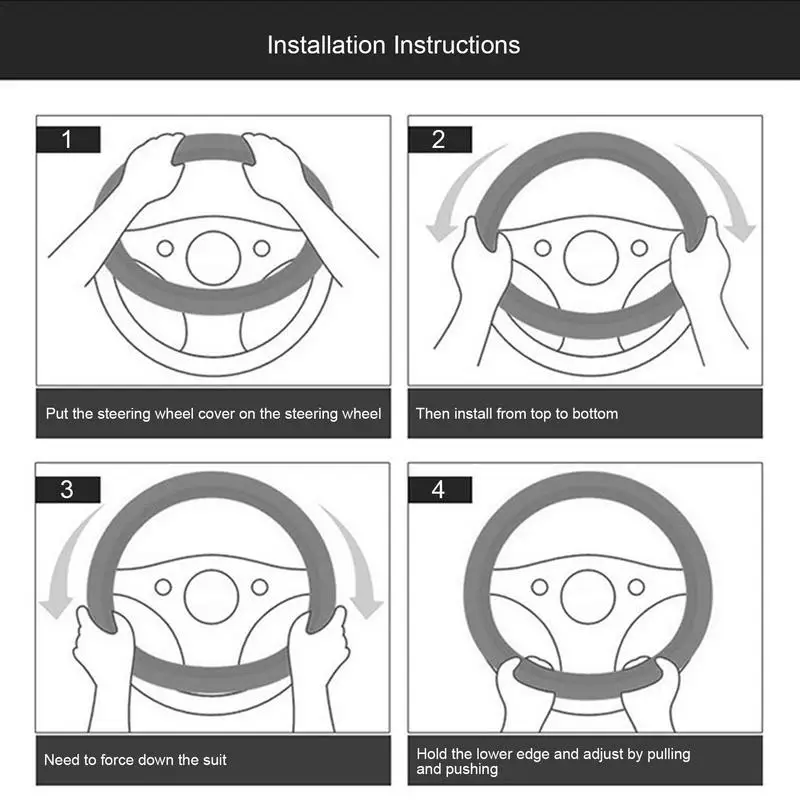 Installation Instructions

1

Put the steering wheel cover on the steering wheel

2

Then install from top to bottom

3

Need to force down the suit

4

Hold the lower edge and adjust by pulling and pushing