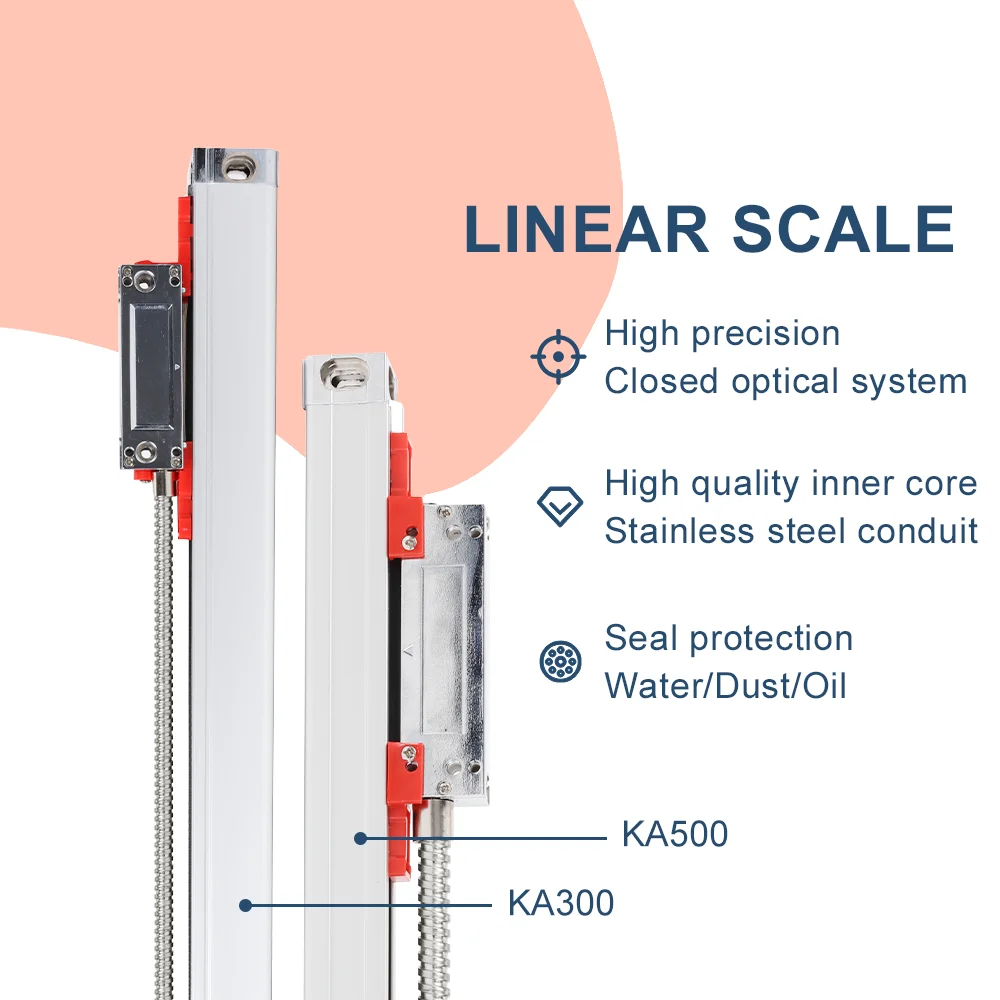 LINEAR SCALE

High precision
Closed optical system

High quality inner core
Stainless steel conduit

Seal protection
Water/Dust/Oil

KA500

KA300