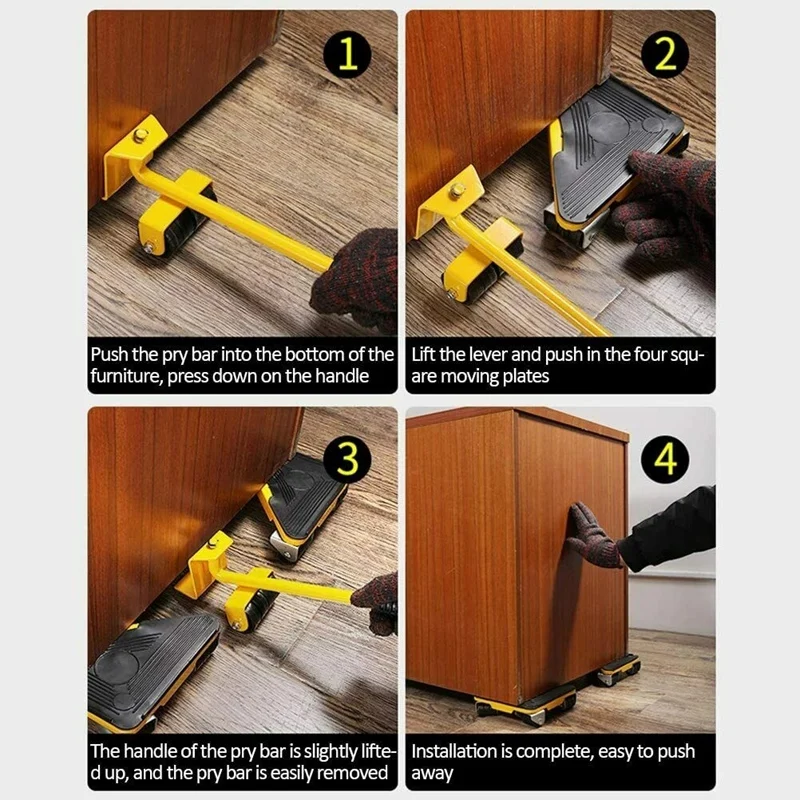 1

Push the pry bar into the bottom of the furniture, press down on the handle

2

Lift the lever and push in the four square moving plates

3

The handle of the pry bar is slightly lifted up, and the pry bar is easily removed

4

Installation is complete, easy to push away