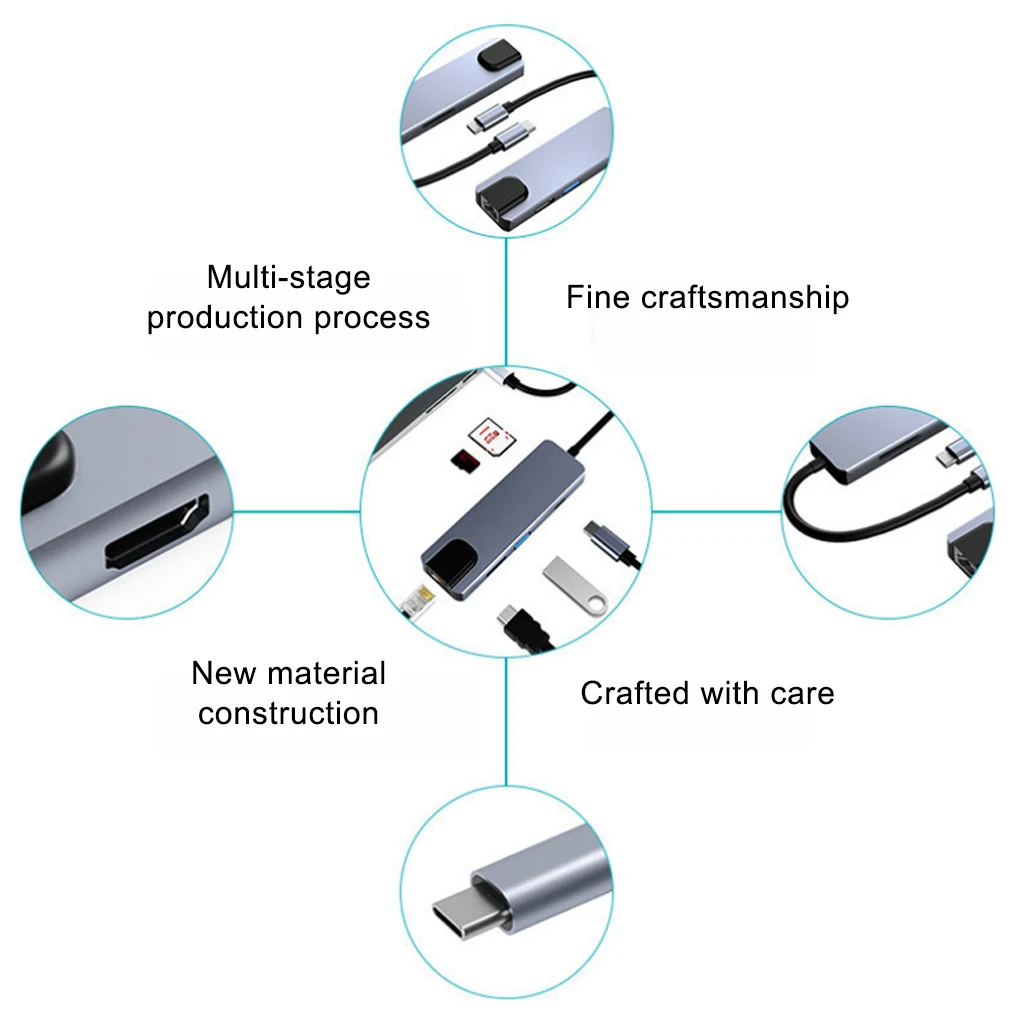 Multi-stage production process

Fine craftsmanship

New material construction

Crafted with care