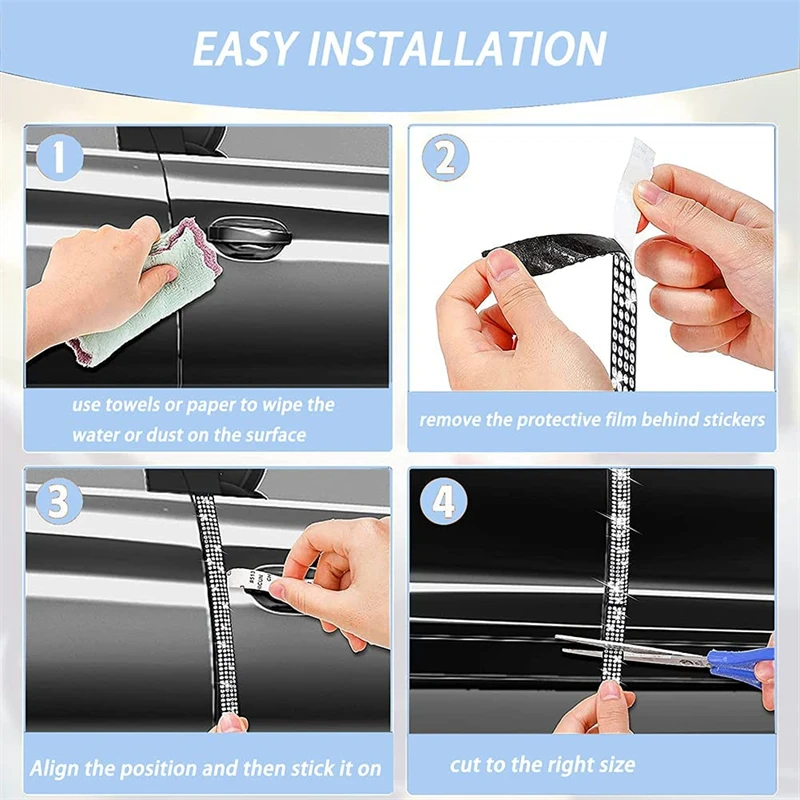 EASY INSTALLATION

1

use towels or paper to wipe the water or dust on the surface

2

remove the protective film behind stickers

3

Align the position and then stick it on

4

cut to the right size