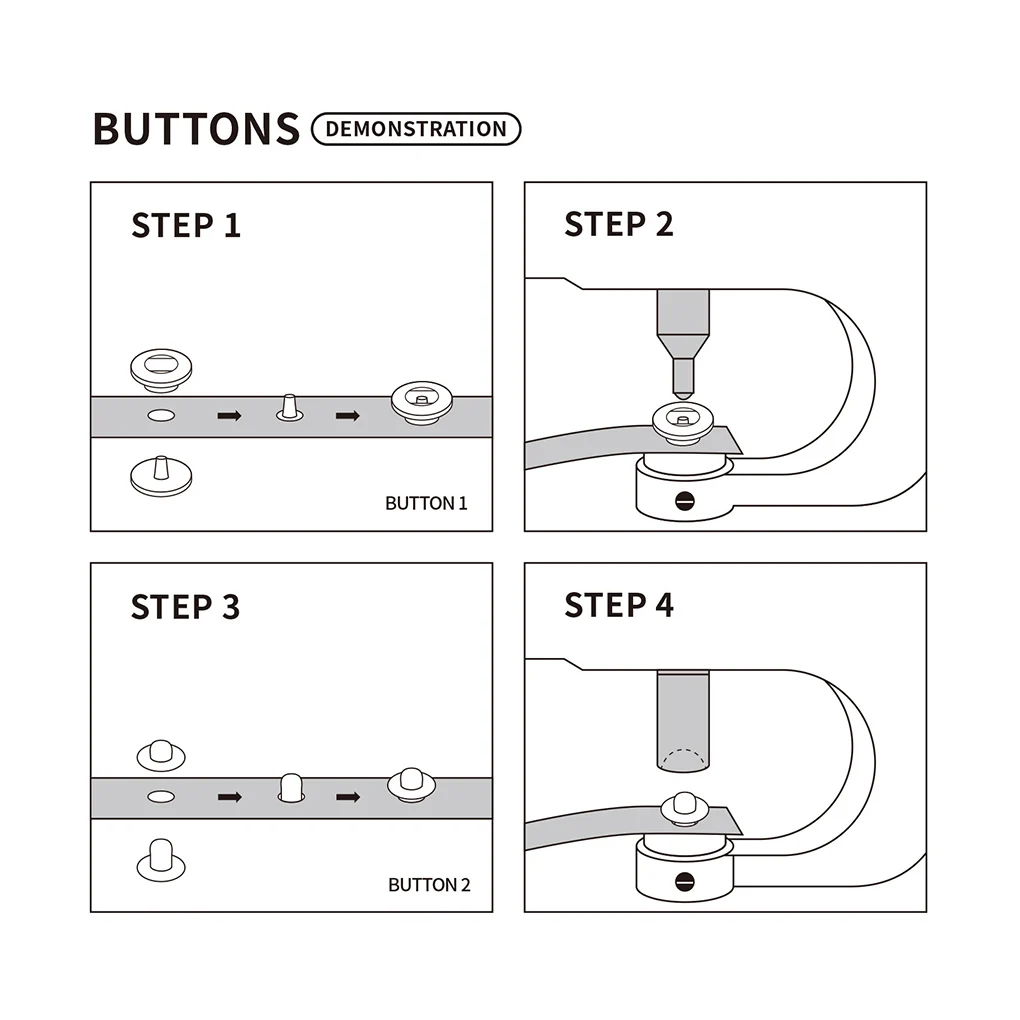 BUTTONS DEMONSTRATION

STEP 1

BUTTON 1

STEP 2

STEP 3

BUTTON 2

STEP 4