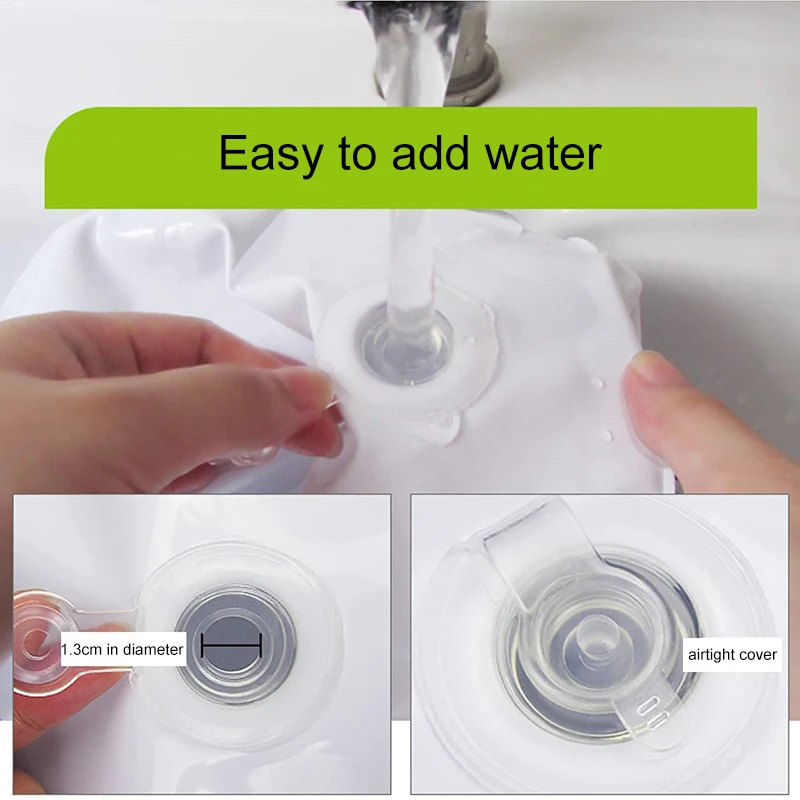 Easy to add water

1.3cm in diameter

airtight cover