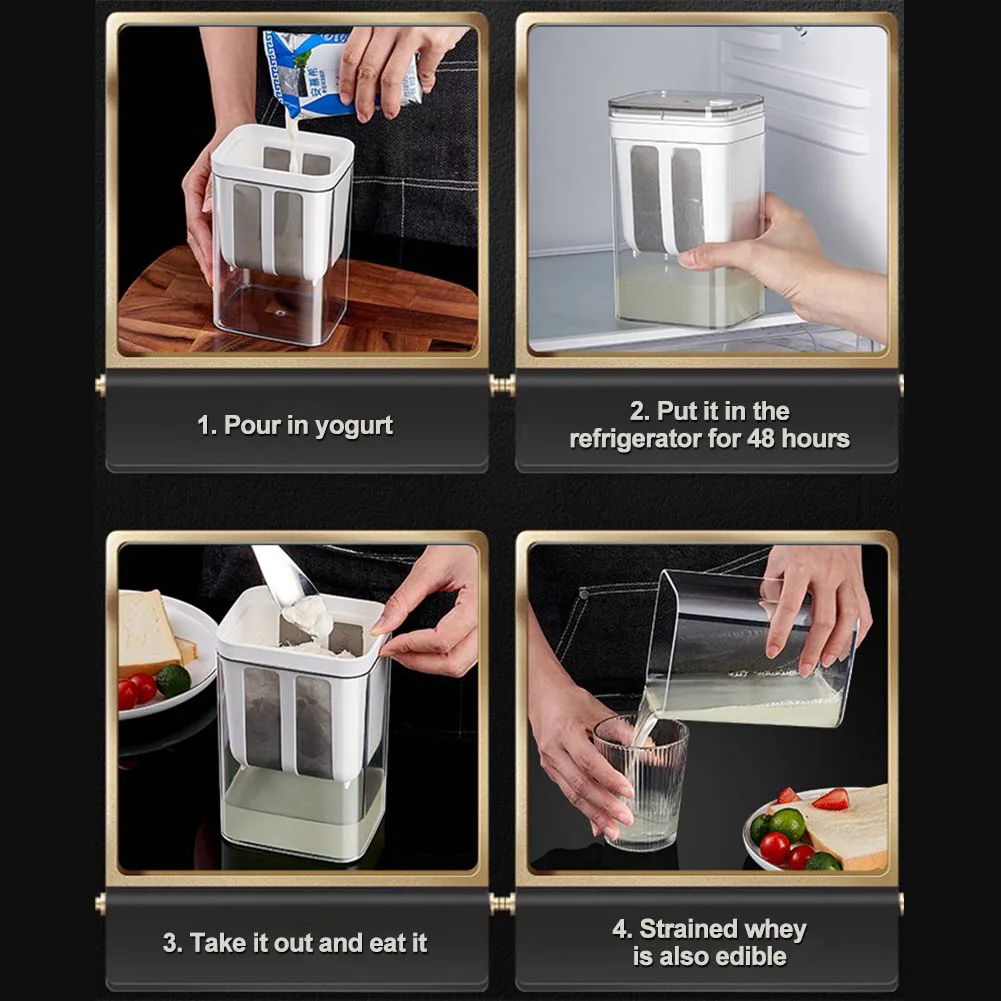 1. Pour in yogurt

2. Put it in the refrigerator for 48 hours

3. Take it out and eat it

4. Strained whey is also edible