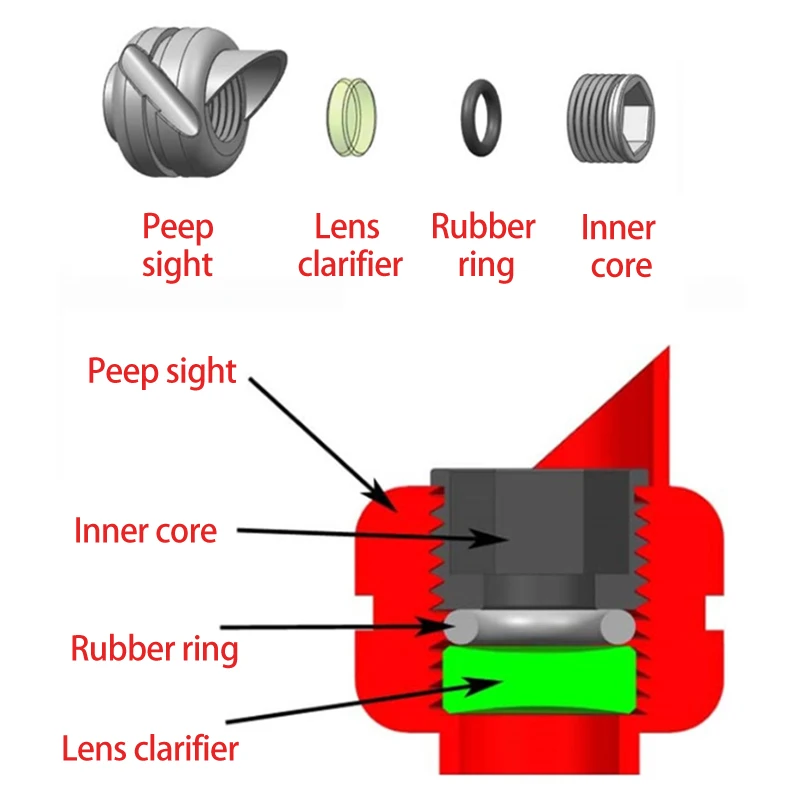 Peep sight

Lens clarifier

Rubber ring

Inner core

Peep sight

Inner core

Rubber ring

Lens clarifier