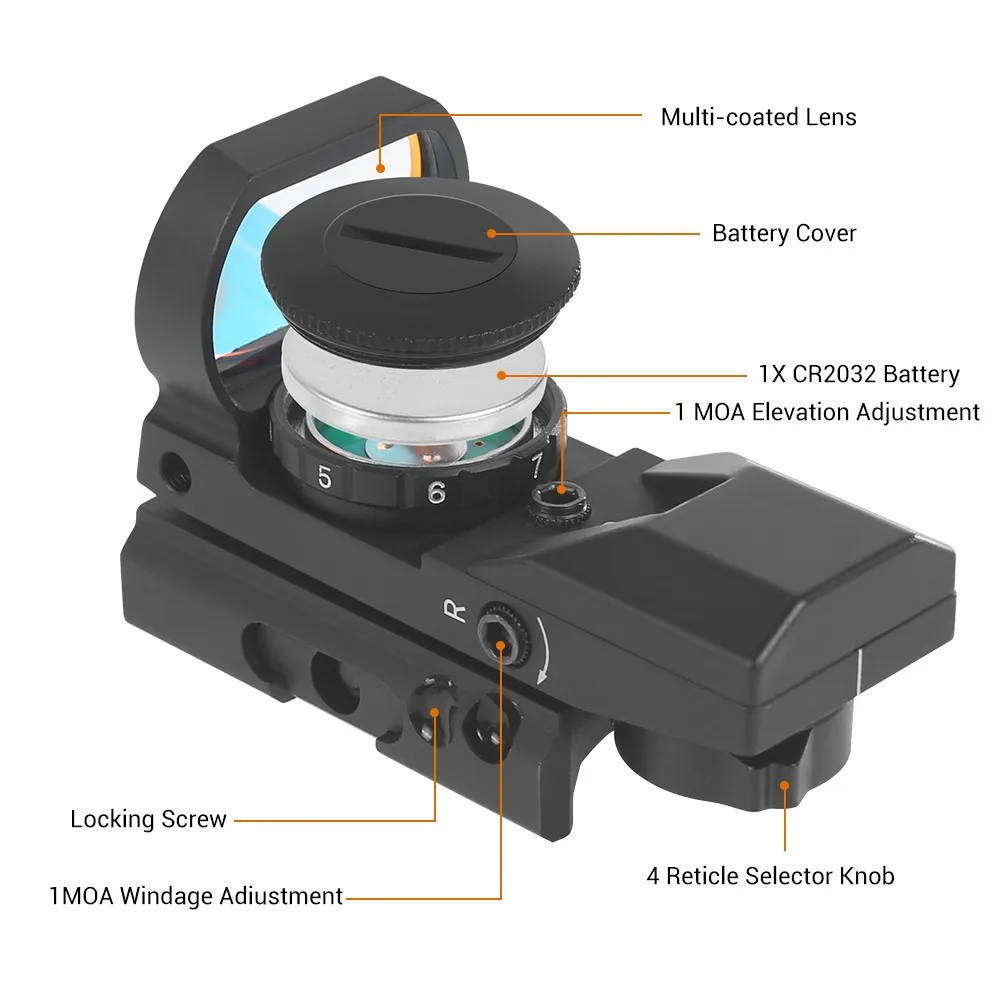 Multi-coated Lens

Battery Cover

1X CR2032 Battery

1 MOA Elevation Adjustment

5

6

7

R

Locking Screw

1MOA Windage Adiustment

4 Reticle Selector Knob