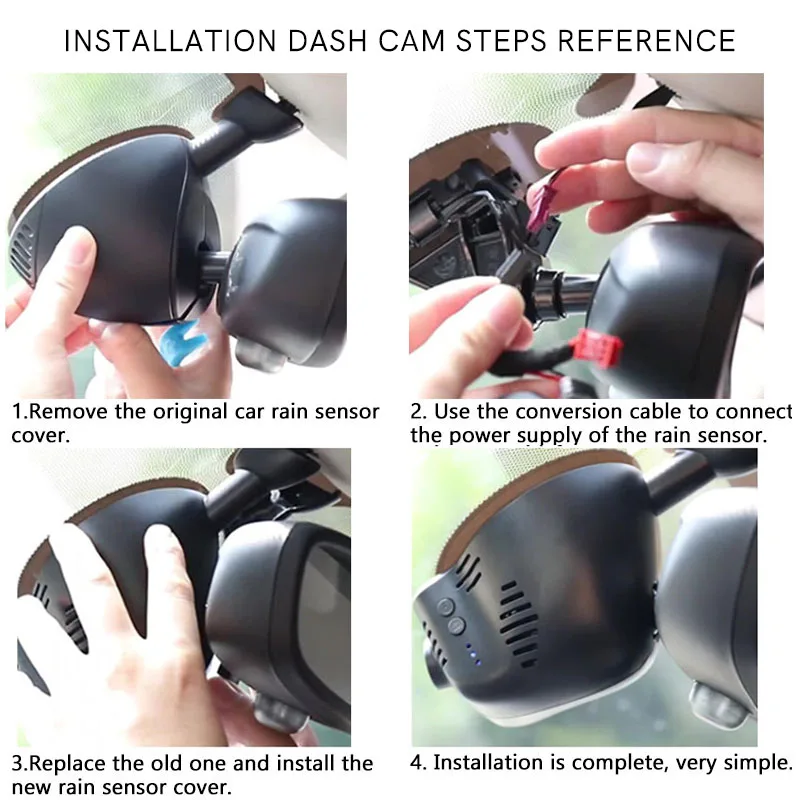 INSTALLATION DASH CAM STEPS REFERENCE

1.Remove the original car rain sensor cover.

2. Use the conversion cable to connect the power supply of the rain sensor.

3.Replace the old one and install the new rain sensor cover.

4. Installation is complete, very simple.