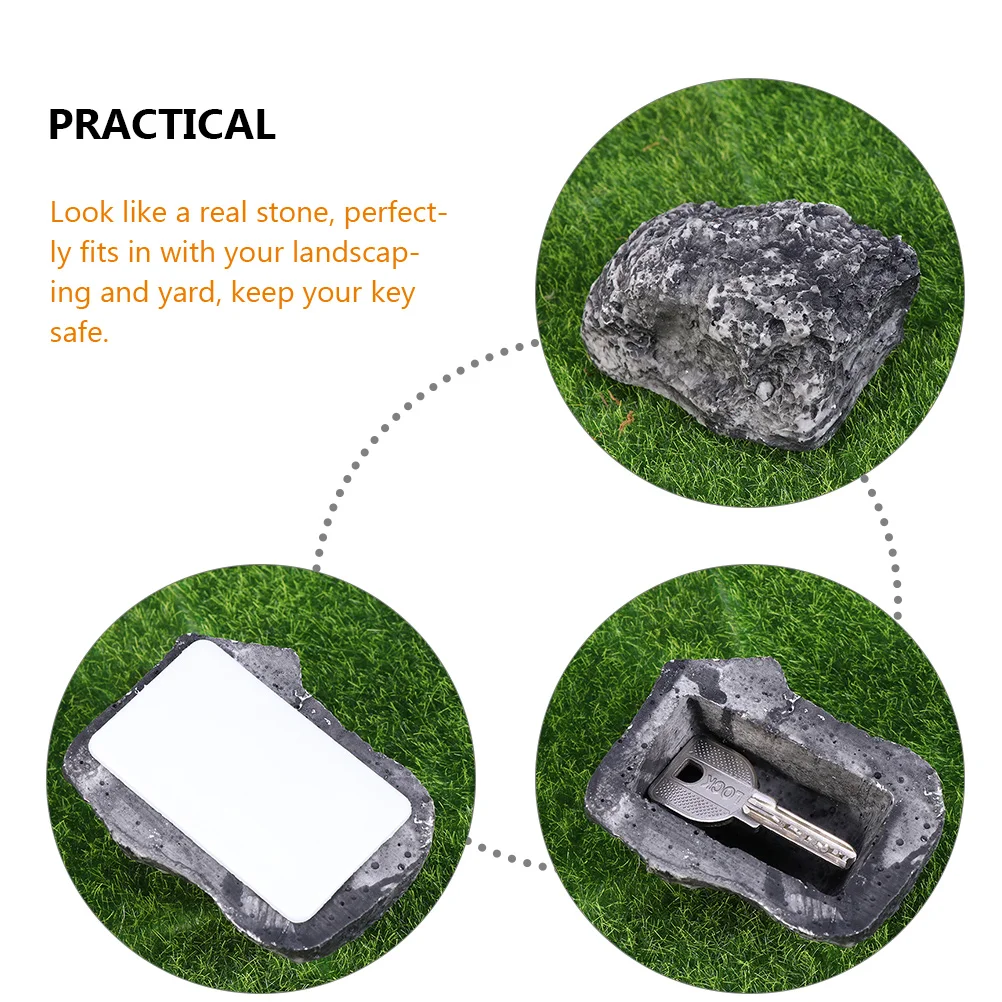 PRACTICAL

Look like a real stone, perfectly fits in with your landscaping and yard, keep your key safe.

LOCK