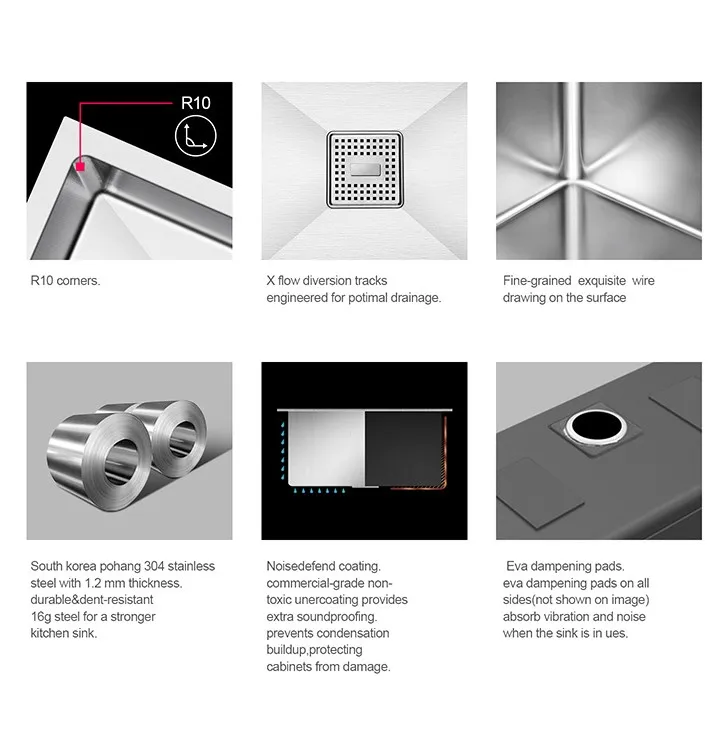 R10

R10 corners.

X flow diversion tracks engineered for potimal drainage.

Fine-grained exquisite wire drawing on the surface

South korea pohang 304 stainless steel with 1.2 mm thickness. durable&dent-resistant 16g steel for a stronger kitchen sink.

Noisedefend coating. commercial-grade non-toxic unercoating provides extra soundproofing. prevents condensation buildup,protecting cabinets from damage.

Eva dampening pads. eva dampening pads on all sides(not shown on image) absorb vibration and noise when the sink is in ues.