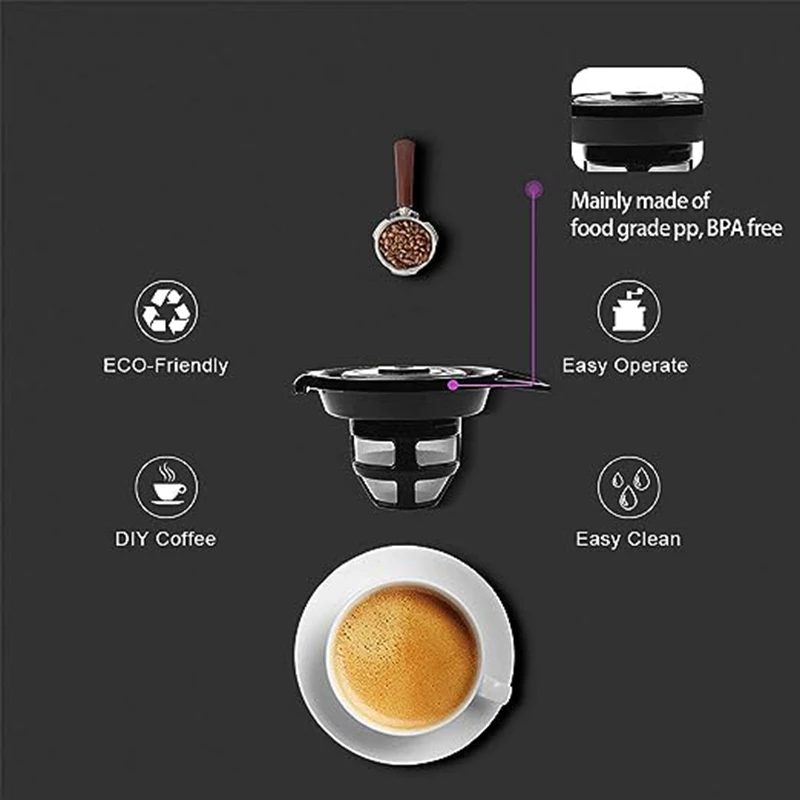 Mainly made of food grade pp, BPA free

ECO-Friendly

Easy Operate

DIY Coffee

Easy Clean