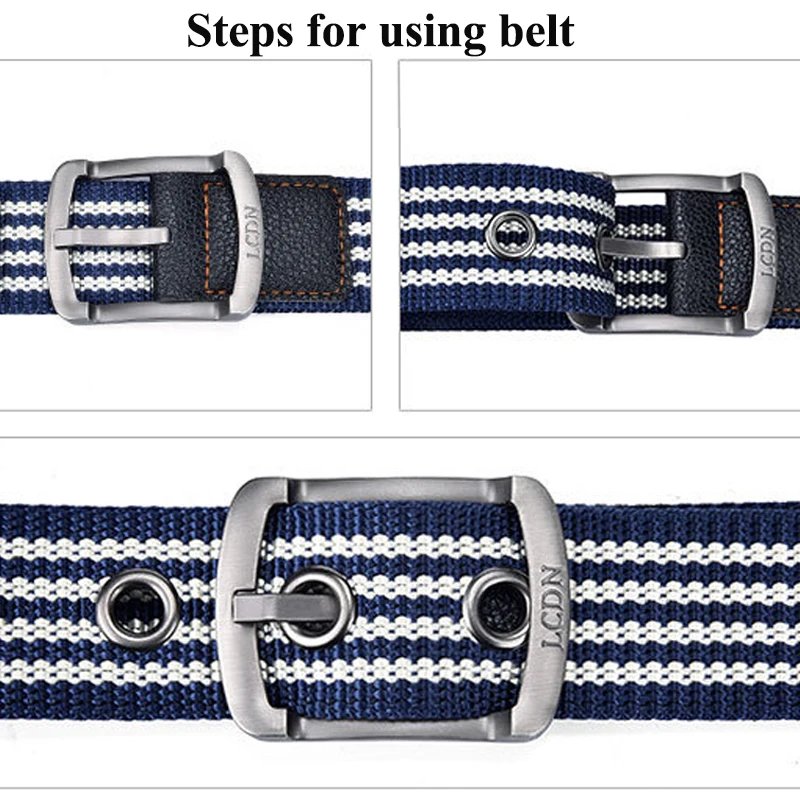 Steps for using belt

LCDN

LCDN

LCDN