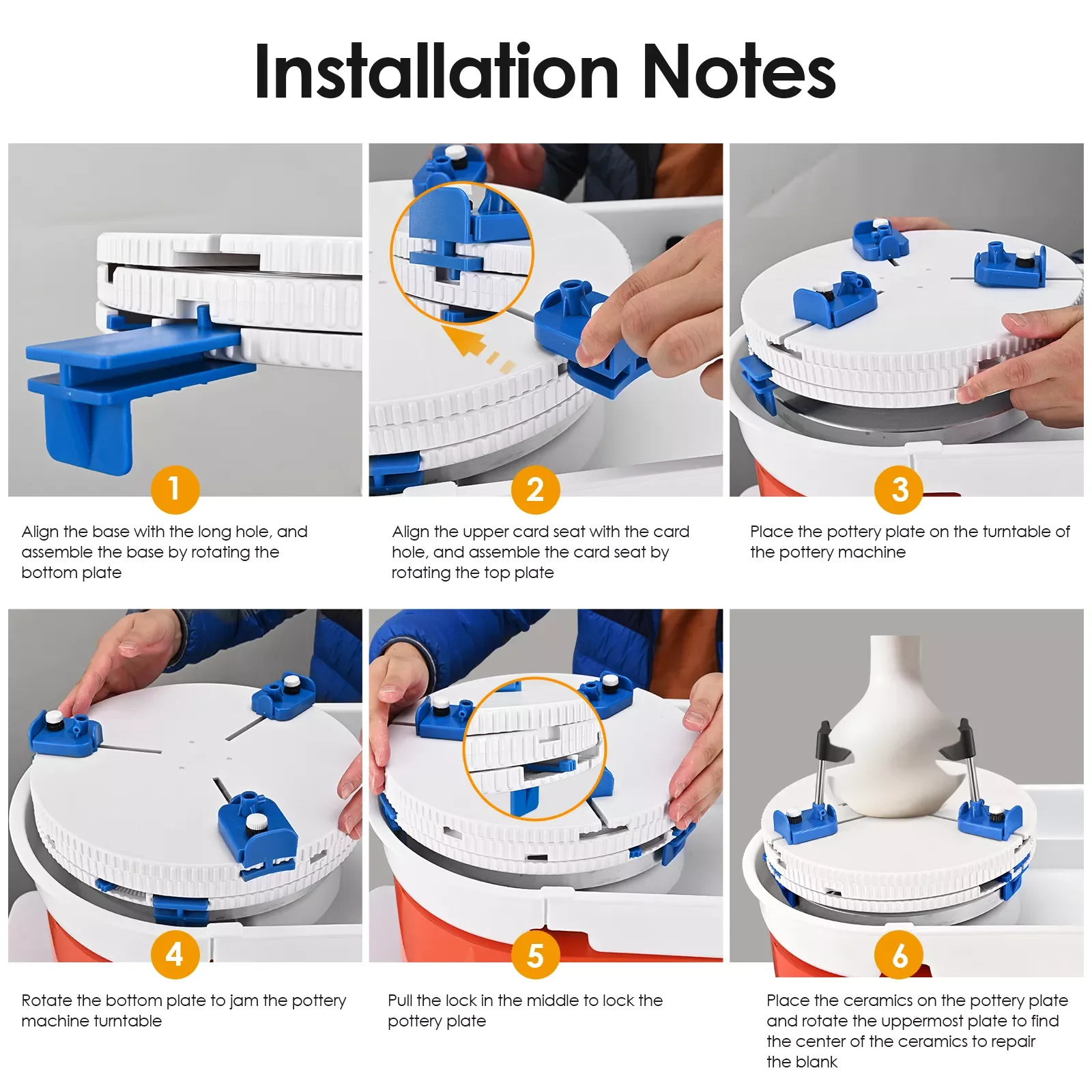 Installation Notes

1

Align the base with the long hole, and assemble the base by rotating the bottom plate

2

Align the upper card seat with the card hole, and assemble the card seat by rotating the top plate

3

Place the pottery plate on the turntable of the pottery machine

4

Rotate the bottom plate to jam the pottery machine turntable

5

Pull the lock in the middle to lock the pottery plate

6

Place the ceramics on the pottery plate and rotate the uppermost plate to find the center of the ceramics to repair the blank