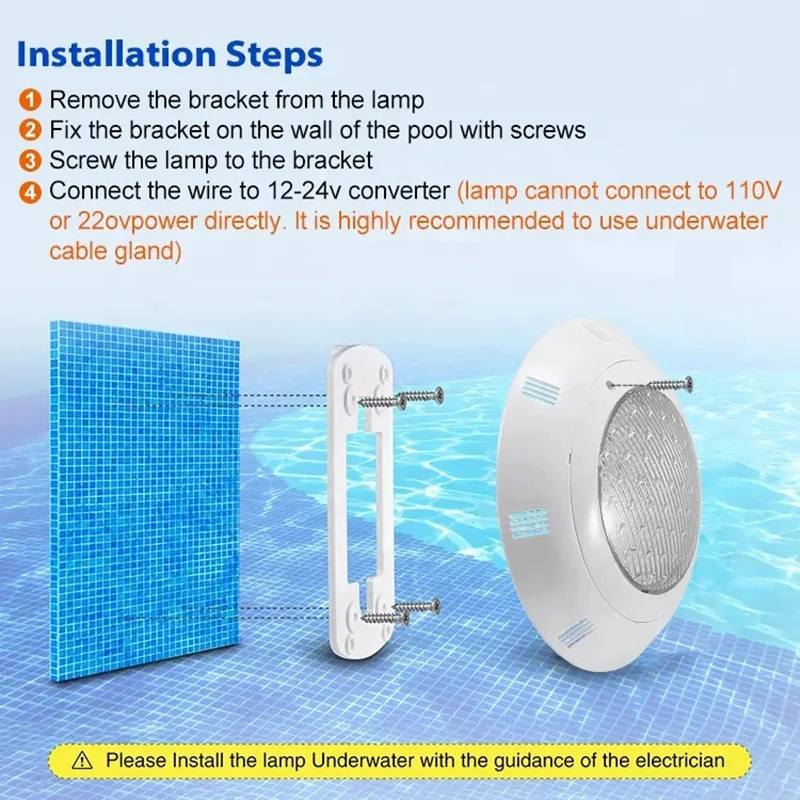 Installation Steps

1 Remove the bracket from the lamp
2 Fix the bracket on the wall of the pool with screws
3 Screw the lamp to the bracket
4 Connect the wire to 12-24v converter (lamp cannot connect to 110V or 22ovpower directly. It is highly recommended to use underwater cable gland)

⚠ Please Install the lamp Underwater with the guidance of the electrician