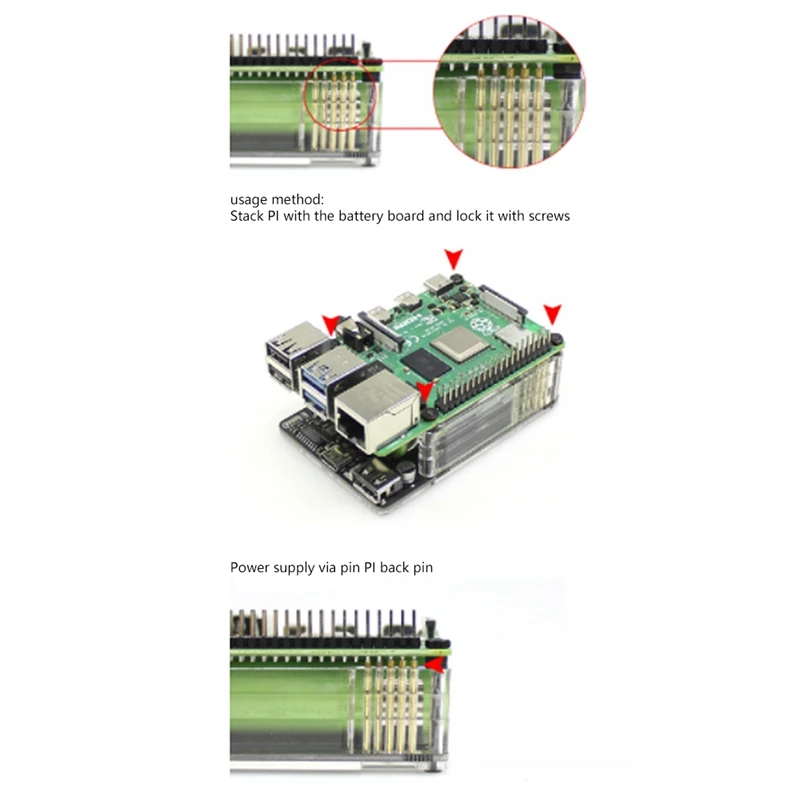 usage method:
Stack PI with the battery board and lock it with screws

Power supply via pin PI back pin