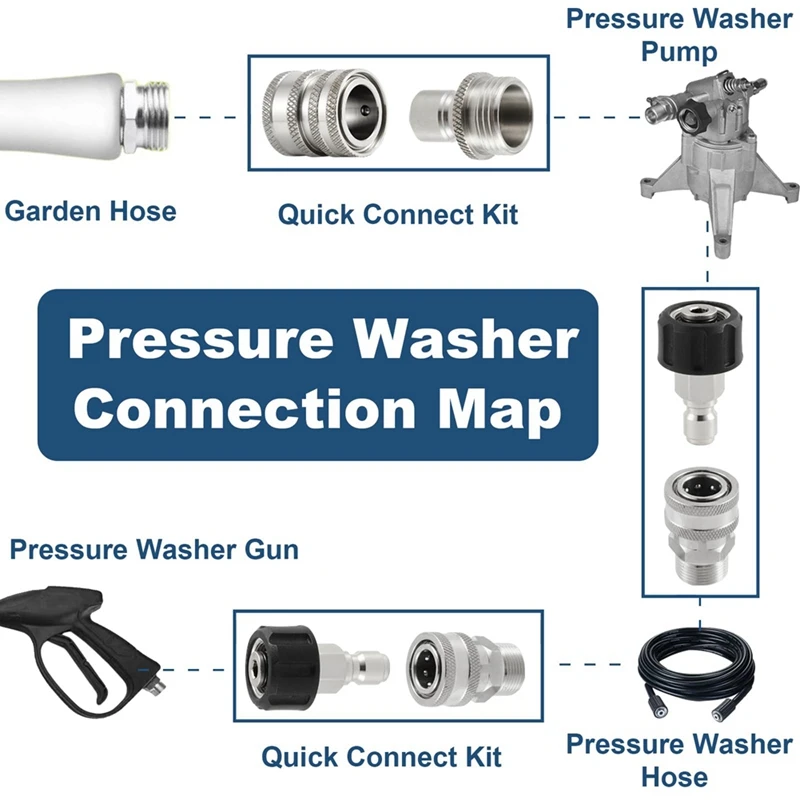 Pressure Washer Pump

Garden Hose

Quick Connect Kit

Pressure Washer Connection Map

Pressure Washer Gun

Quick Connect Kit

Pressure Washer Hose