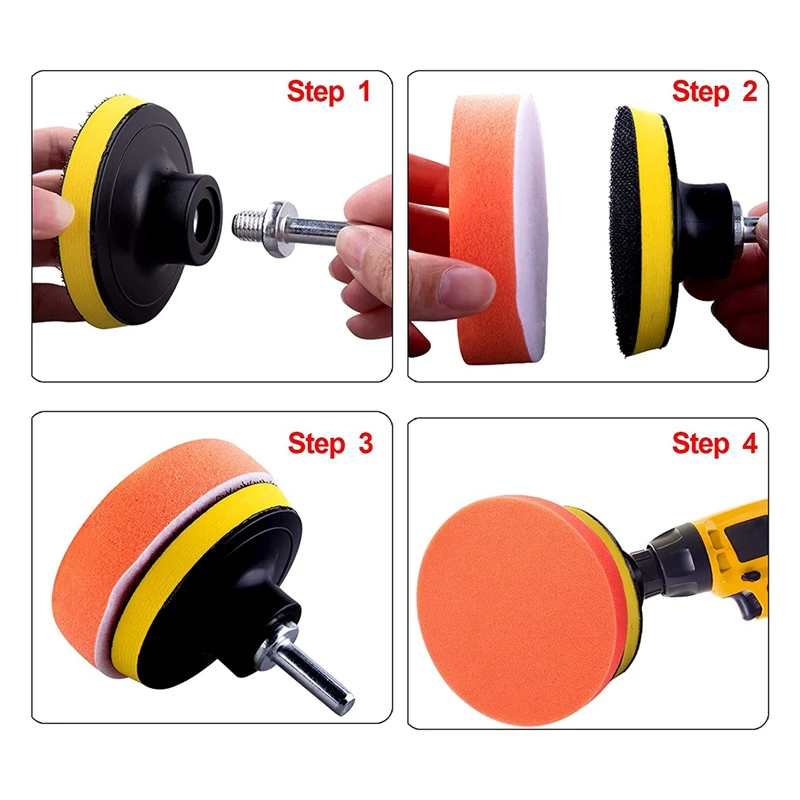 Step 1

Step 2

Step 3

Step 4