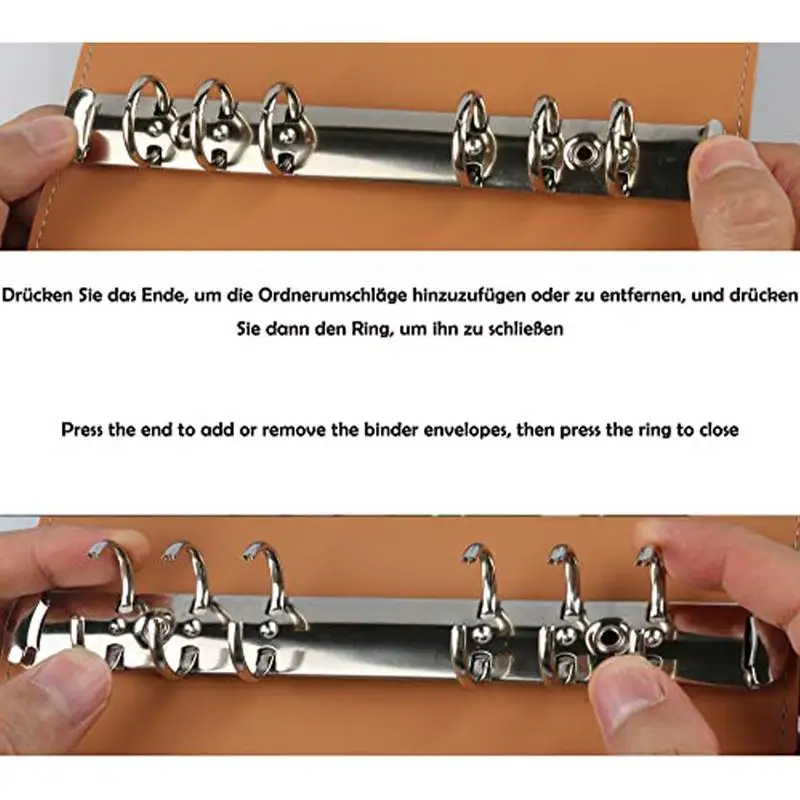 Drücken Sie das Ende, um die Ordnerumschläge hinzuzufügen oder zu entfernen, und drücken Sie dann den Ring, um ihn zu schließen

Press the end to add or remove the binder envelopes, then press the ring to close