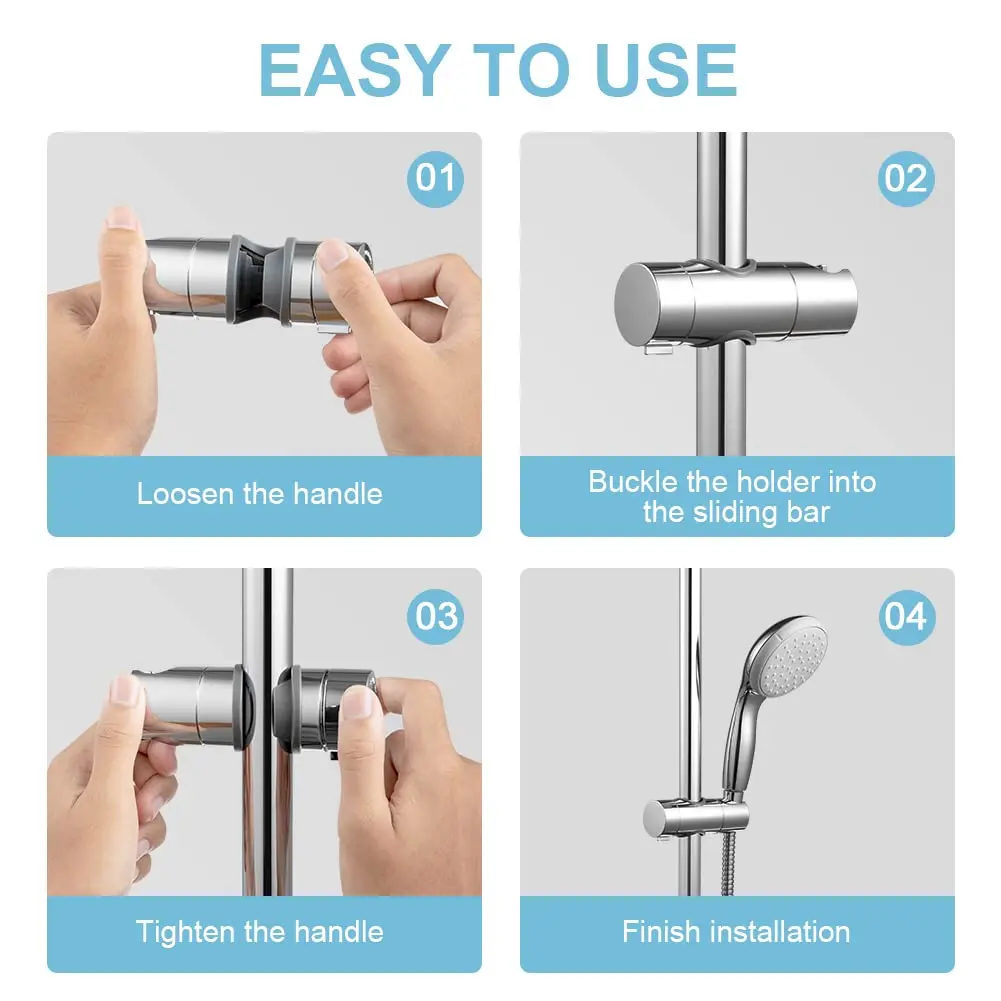 EASY TO USE

01

Loosen the handle

02

Buckle the holder into the sliding bar

03

Tighten the handle

04

Finish installation