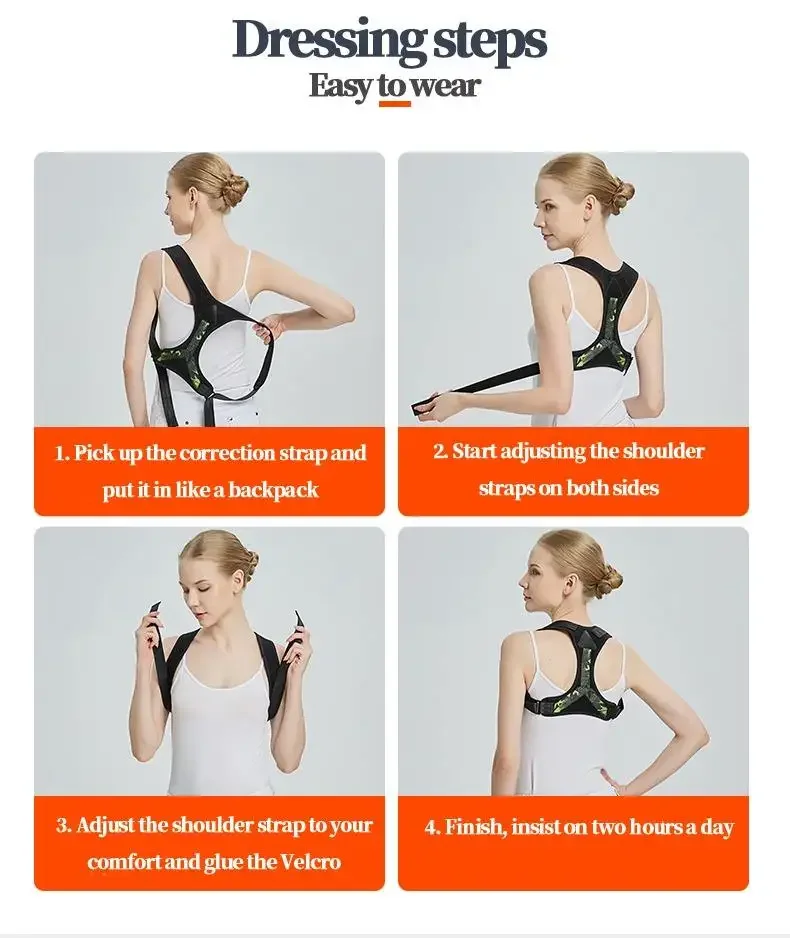 Dressing steps
Easy to wear

1. Pick up the correction strap and put it in like a backpack

2. Start adjusting the shoulder straps on both sides

3. Adjust the shoulder strap to your comfort and glue the Velcro

4. Finish, insist on two hours a day