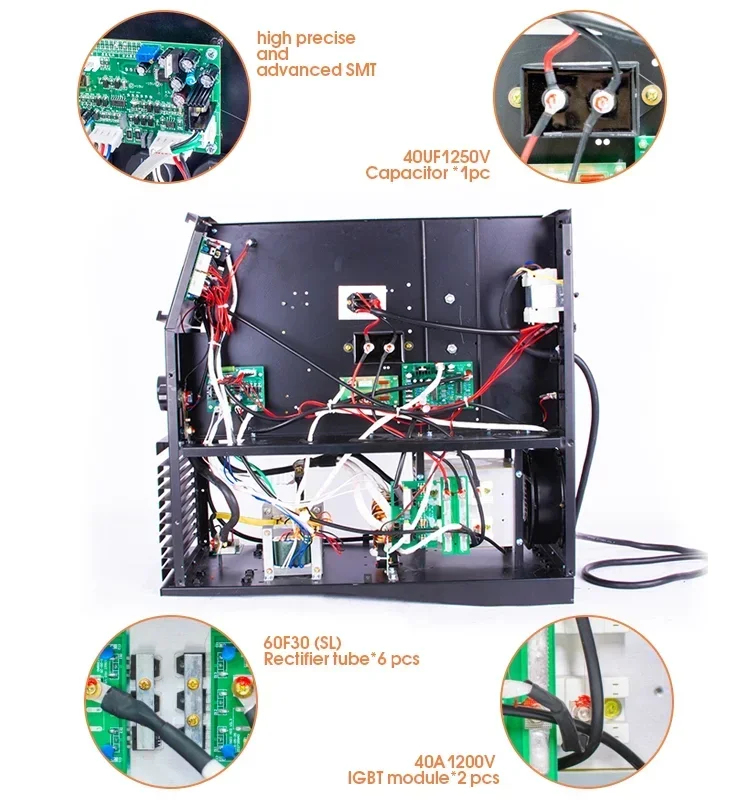 high precise
and
advanced SMT

40UF1250V
Capacitor *1pc

60F30 (SL)
Rectifier tube*6 pcs

40A 1200V
IGBT module*2 pcs