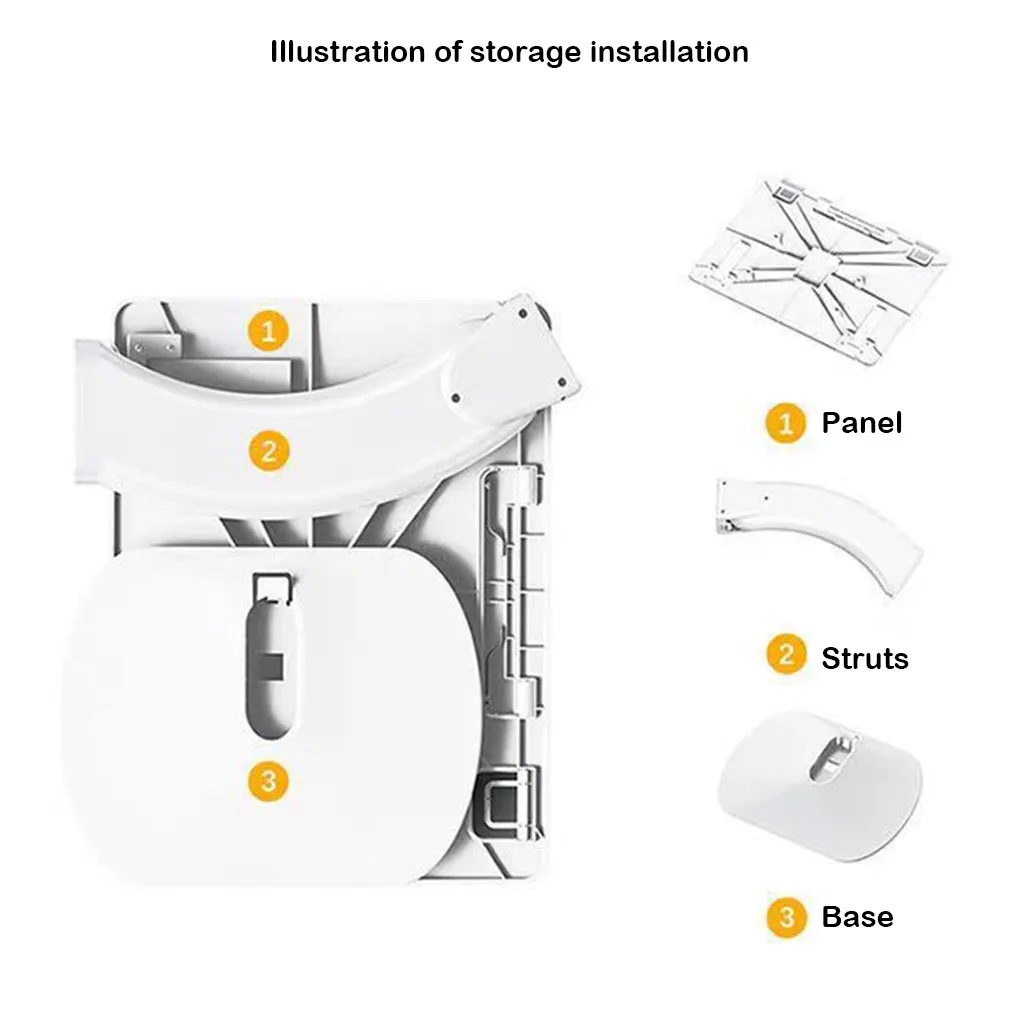 Illustration of storage installation

1

2

3

1 Panel

2 Struts

3 Base