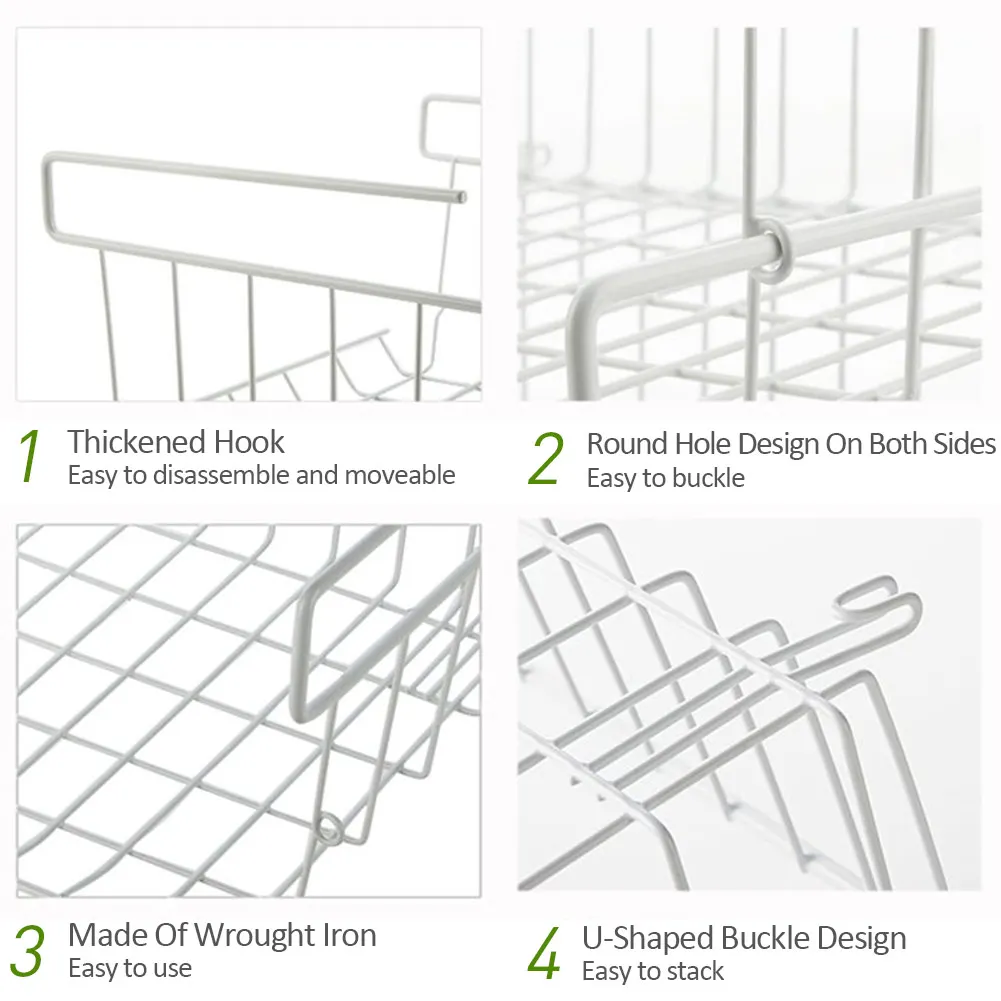 1 Thickened Hook
Easy to disassemble and moveable

2 Round Hole Design On Both Sides
Easy to buckle

3 Made Of Wrought Iron
Easy to use

4 U-Shaped Buckle Design
Easy to stack