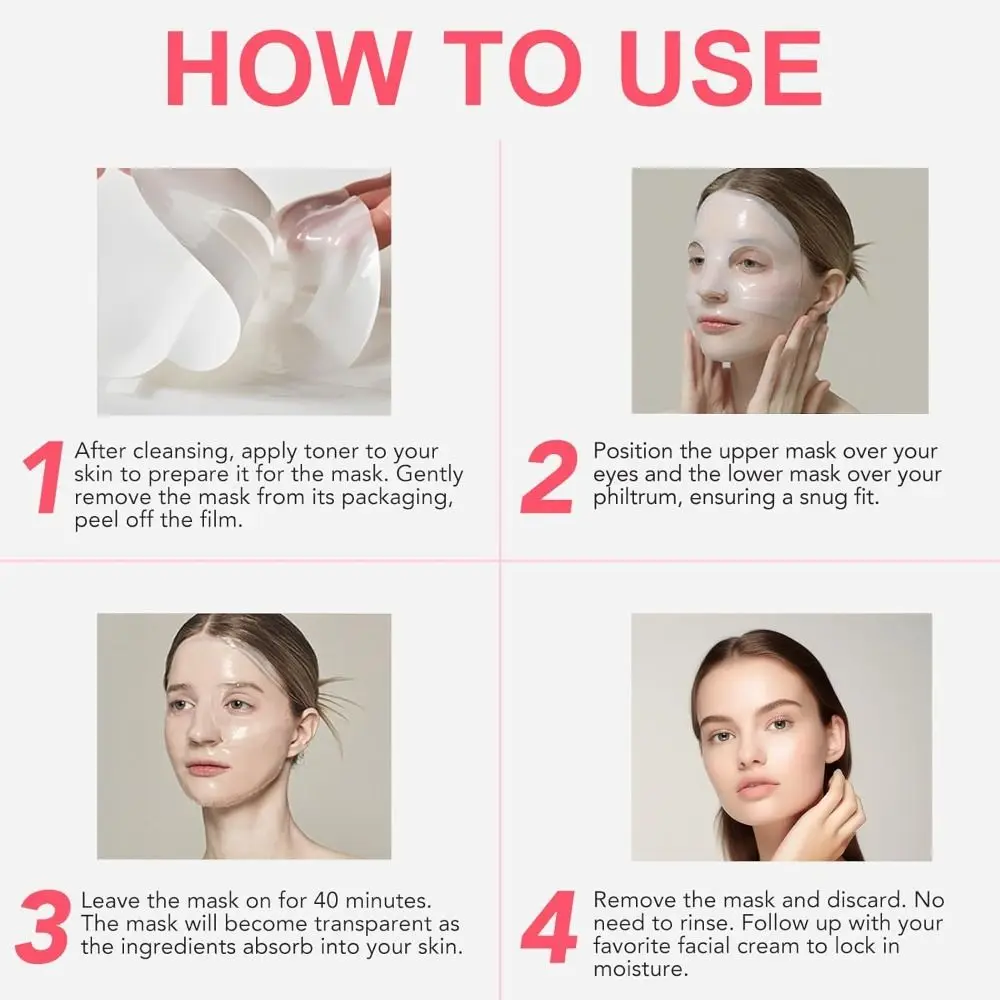 HOW TO USE

1 After cleansing, apply toner to your skin to prepare it for the mask. Gently remove the mask from its packaging, peel off the film.

2 Position the upper mask over your eyes and the lower mask over your philtrum, ensuring a snug fit.

3 Leave the mask on for 40 minutes. The mask will become transparent as the ingredients absorb into your skin.

4 Remove the mask and discard. No need to rinse. Follow up with your favorite facial cream to lock in moisture.