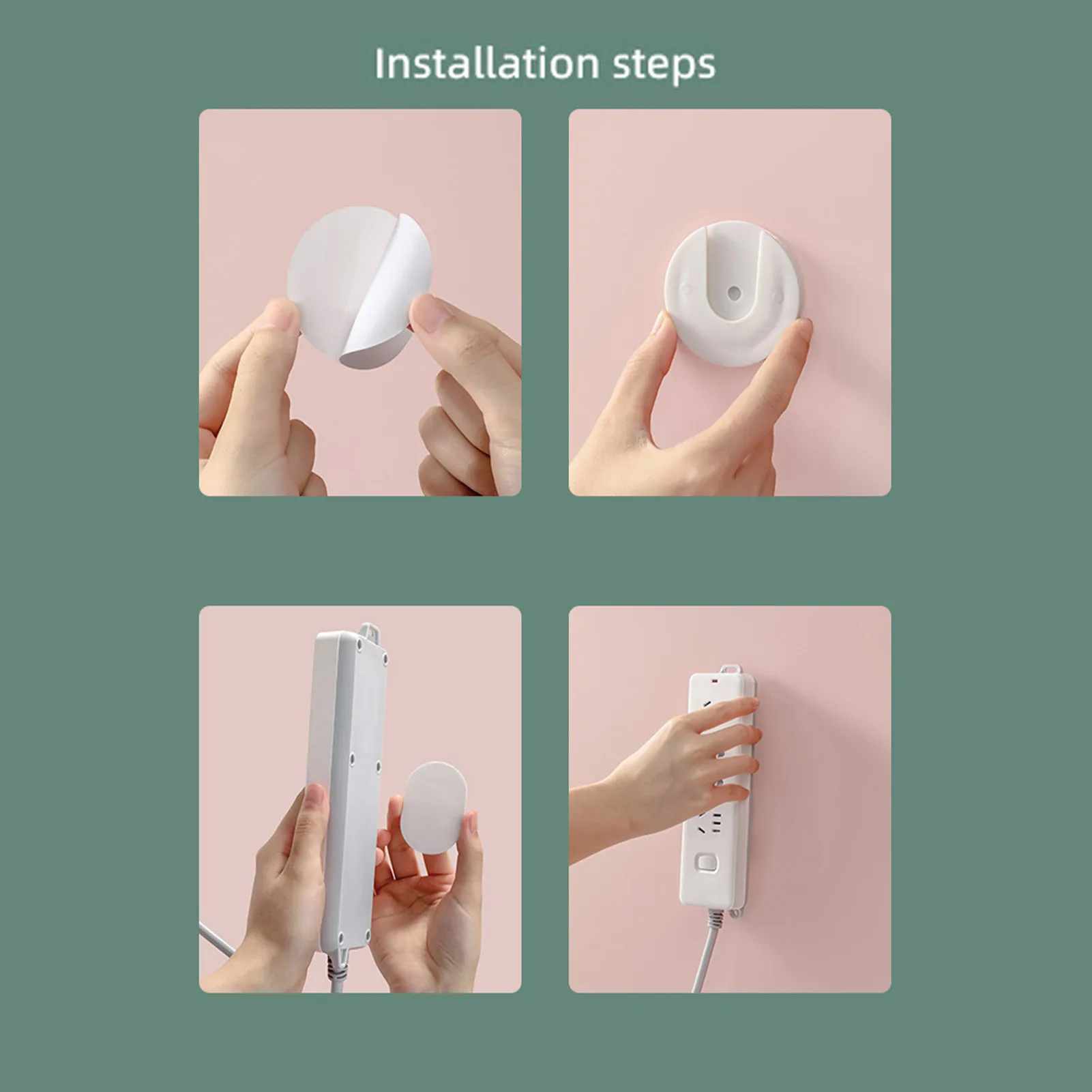 Installation steps